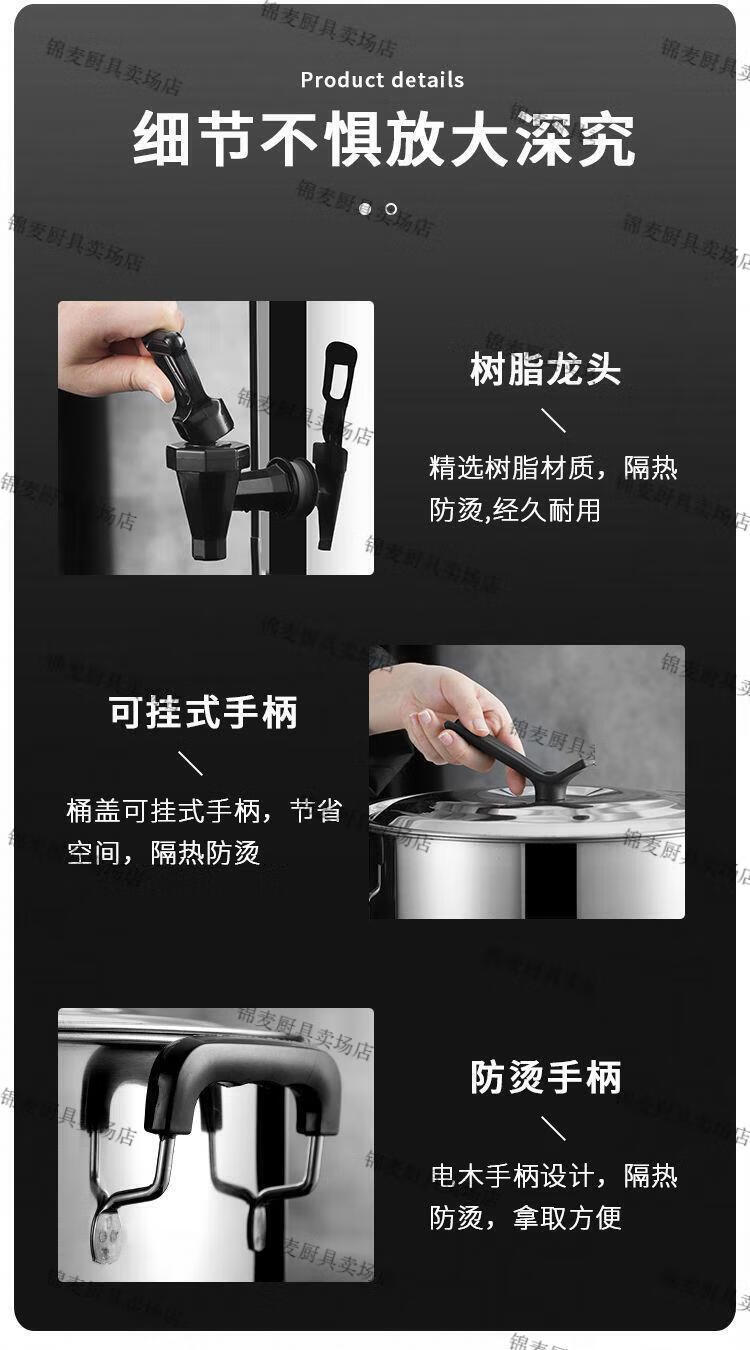 锦麦厨具卖场店

Product details

细节不惧放大深究

树脂龙头

精选树脂材质，隔热防烫,经久耐用

可挂式手柄

桶盖可挂式手柄，节省空间，隔热防烫

防烫手柄

电木手柄设计，隔热防烫，拿取方便