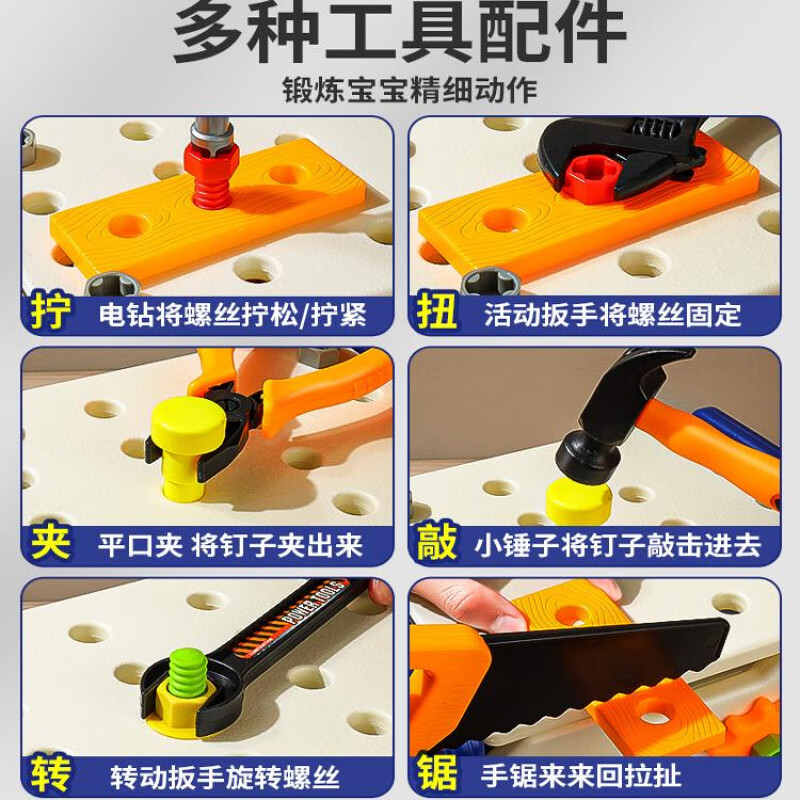 多种工具配件

锻炼宝宝精细动作

拧 电钻将螺丝拧松/拧紧

扭 活动扳手将螺丝固定

夹 平口夹 将钉子夹出来

敲 小锤子将钉子敲击进去

POWER TOOLS

转 转动扳手旋转螺丝

锯 手锯来来回拉扯