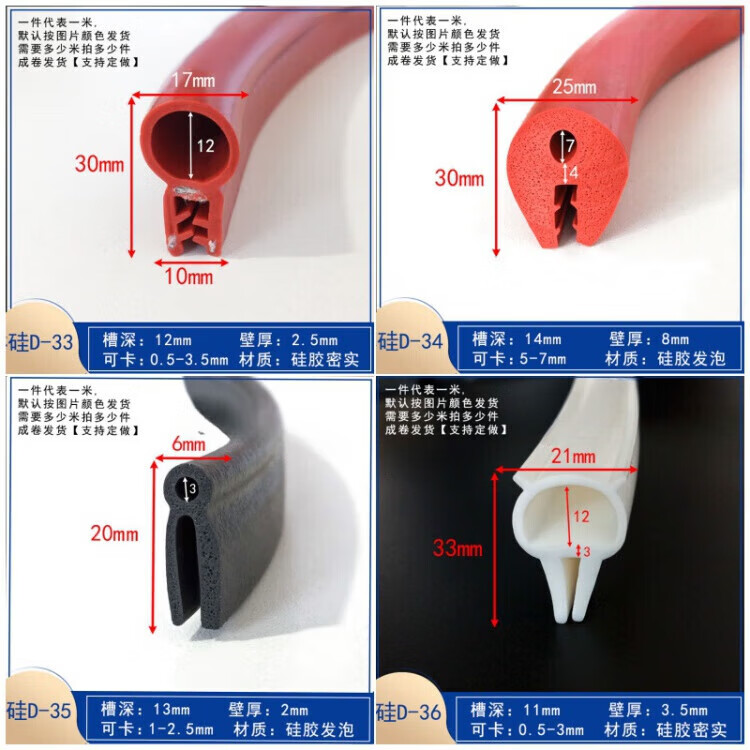 一件代表一米,
默认按图片颜色发货
需要多少米拍多少件
成卷发货【支持定做】

17mm
12
30mm
10mm

硅D-33
槽深:12mm 壁厚:2.5mm
可卡:0.5-3.5mm 材质:硅胶密实

一件代表一米,
默认按图片颜色发货
需要多少米拍多少件
成卷发货【支持定做】

25mm
7
4
30mm

硅D-34
槽深:14mm 壁厚:8mm
可卡:5-7mm 材质:硅胶发泡

一件代表一米,
默认按图片颜色发货
需要多少米拍多少件
成卷发货【支持定做】

6mm
3
20mm

硅D-35
槽深:13mm 壁厚:2mm
可卡:1-2.5mm 材质:硅胶发泡

一件代表一米,
默认按图片颜色发货
需要多少米拍多少件
成卷发货【支持定做】

21mm
12
3
33mm

硅D-36
槽深:11mm 壁厚:3.5mm
可卡:0.5-3mm 材质:硅胶密实