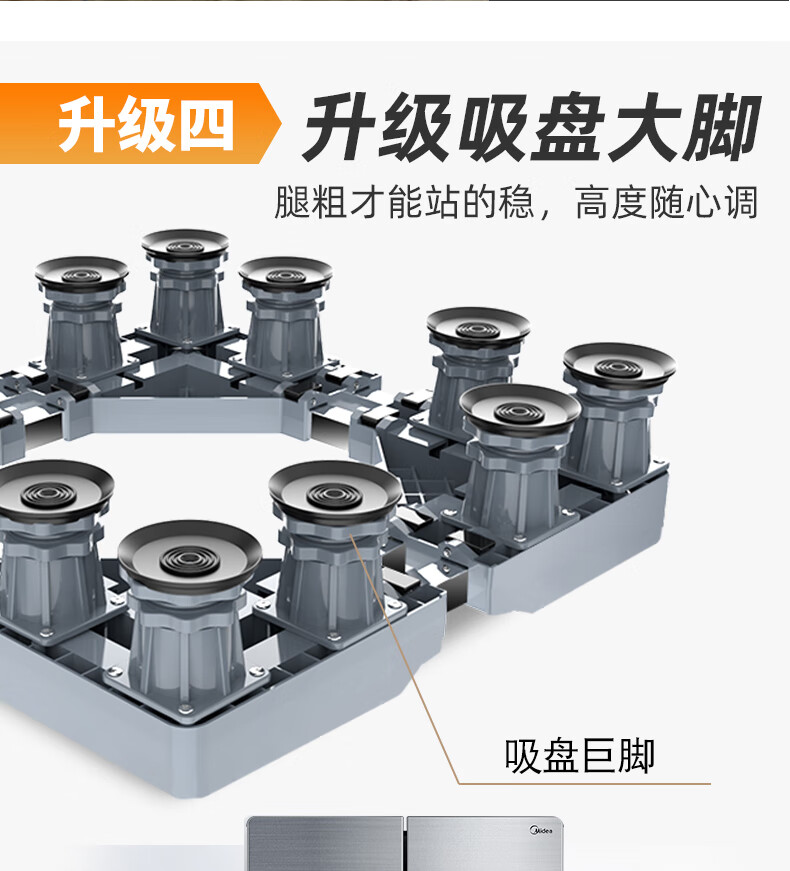 升级四 升级吸盘大脚

腿粗才能站的稳，高度随心调

吸盘巨脚

Midea