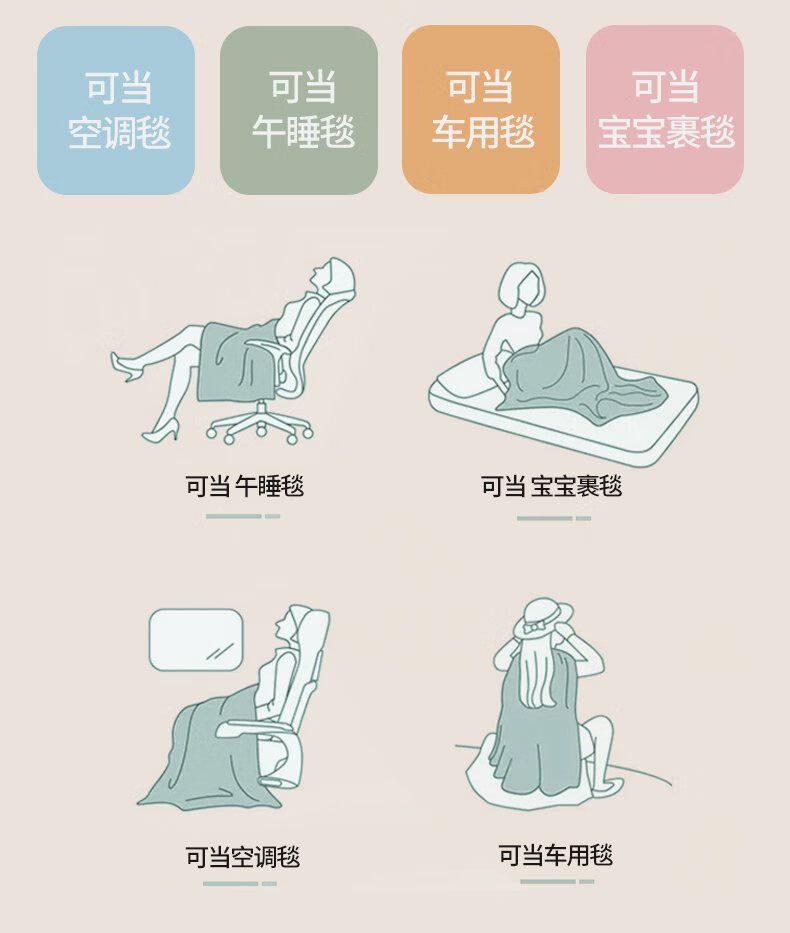 可当
空调毯

可当
午睡毯

可当
车用毯

可当
宝宝裹毯

可当 午睡毯

可当 宝宝裹毯

可当空调毯

可当车用毯