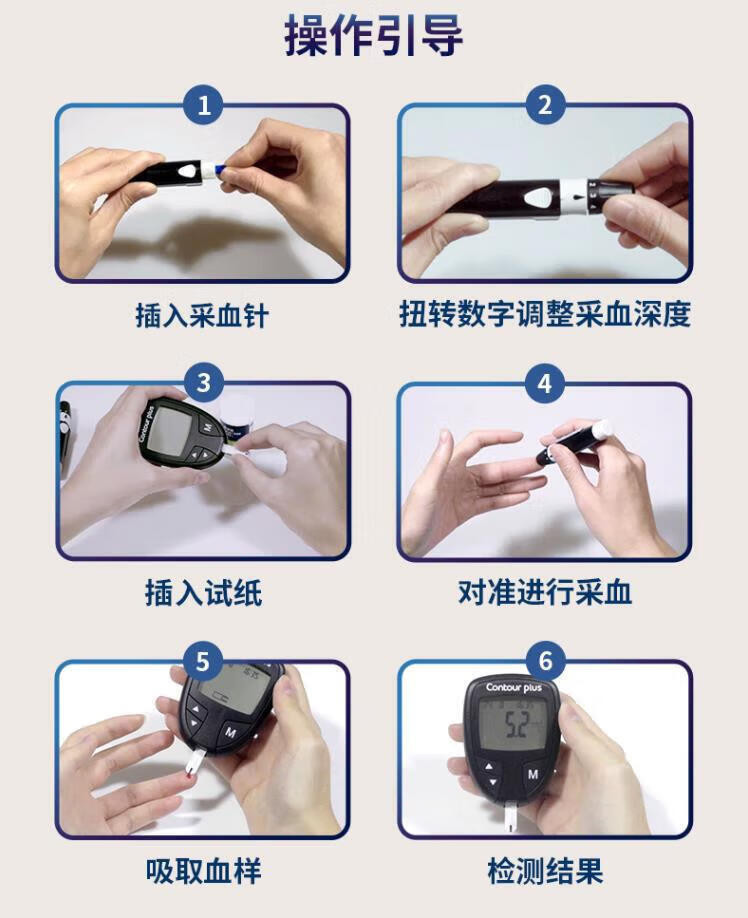 操作引导

1
插入采血针

2
扭转数字调整采血深度

3
Contour plus
M
插入试纸

4
对准进行采血

5
M
吸取血样

6
Contour plus
5.2
M
检测结果