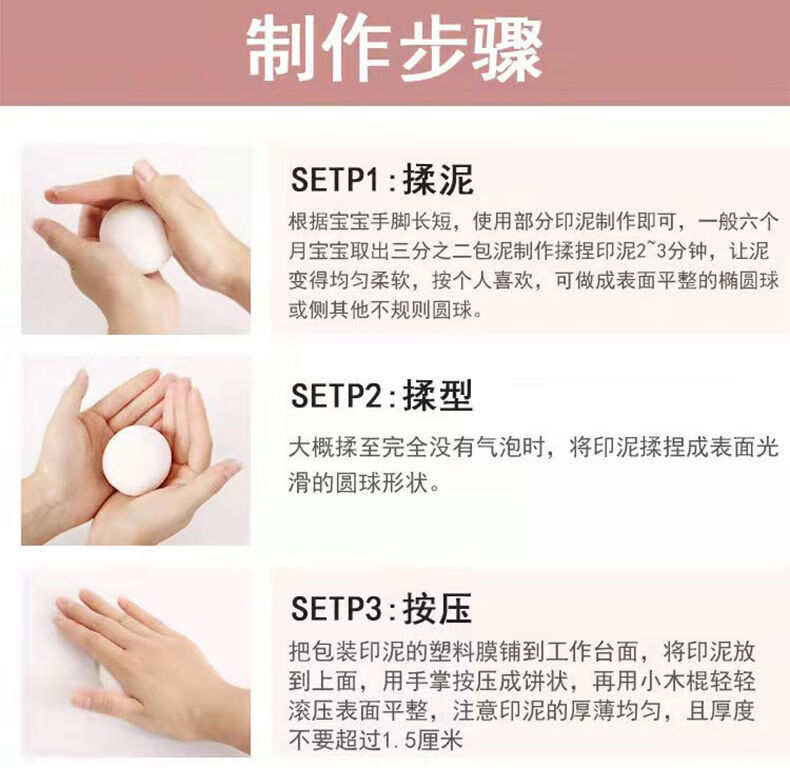 制作步骤

SETP1：揉泥

根据宝宝手脚长短，使用部分印泥制作即可，一般六个月宝宝取出三分之二包泥制作揉捏印泥2~3分钟，让泥变得均匀柔软，按个人喜欢，可做成表面平整的椭圆球或侧其他不规则圆球。

SETP2：揉型

大概揉至完全没有气泡时，将印泥揉捏成表面光滑的圆球形状。

SETP3：按压

把包装印泥的塑料膜铺到工作台面，将印泥放到上面，用手掌按压成饼状，再用小木棍轻轻滚压表面平整，注意印泥的厚薄均匀，且厚度不要超过1.5厘米