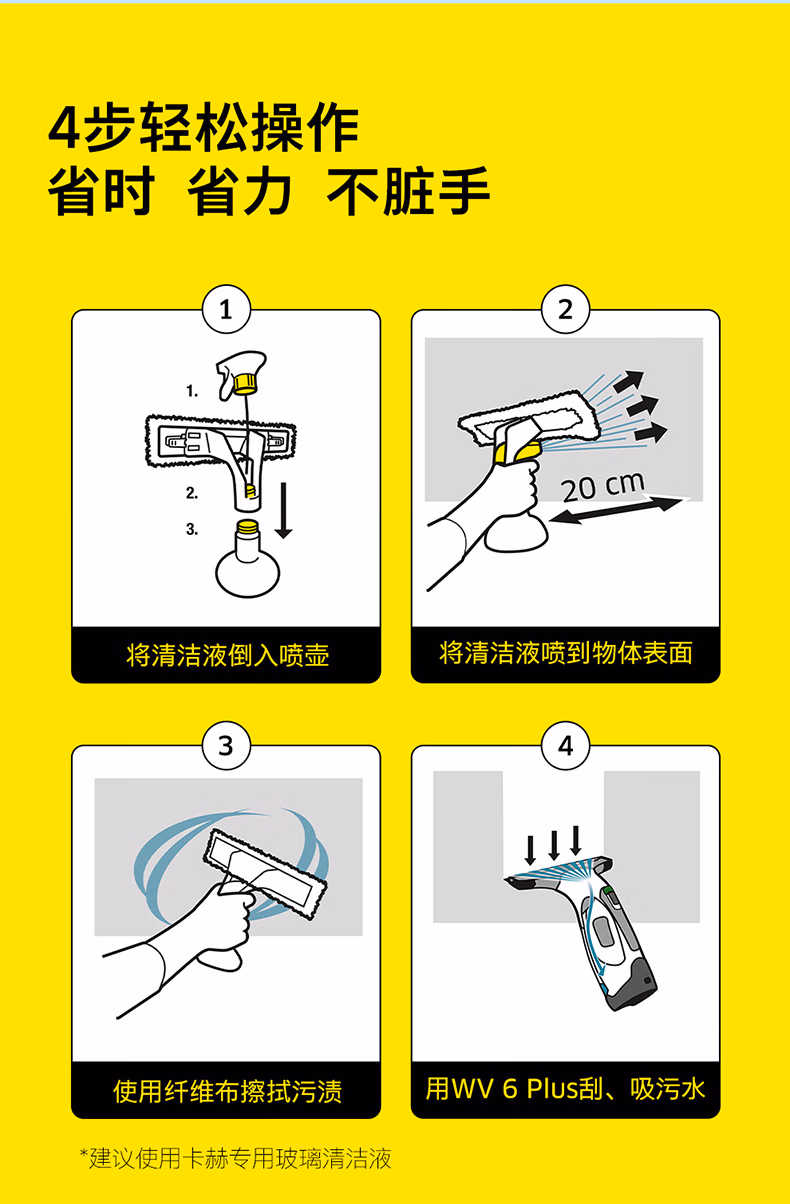 4步轻松操作
省时 省力 不脏手

1

1.

2.

3.

将清洁液倒入喷壶

2

20 cm

将清洁液喷到物体表面

3

使用纤维布擦拭污渍

4

用WV 6 Plus刮、吸污水

*建议使用卡赫专用玻璃清洁液