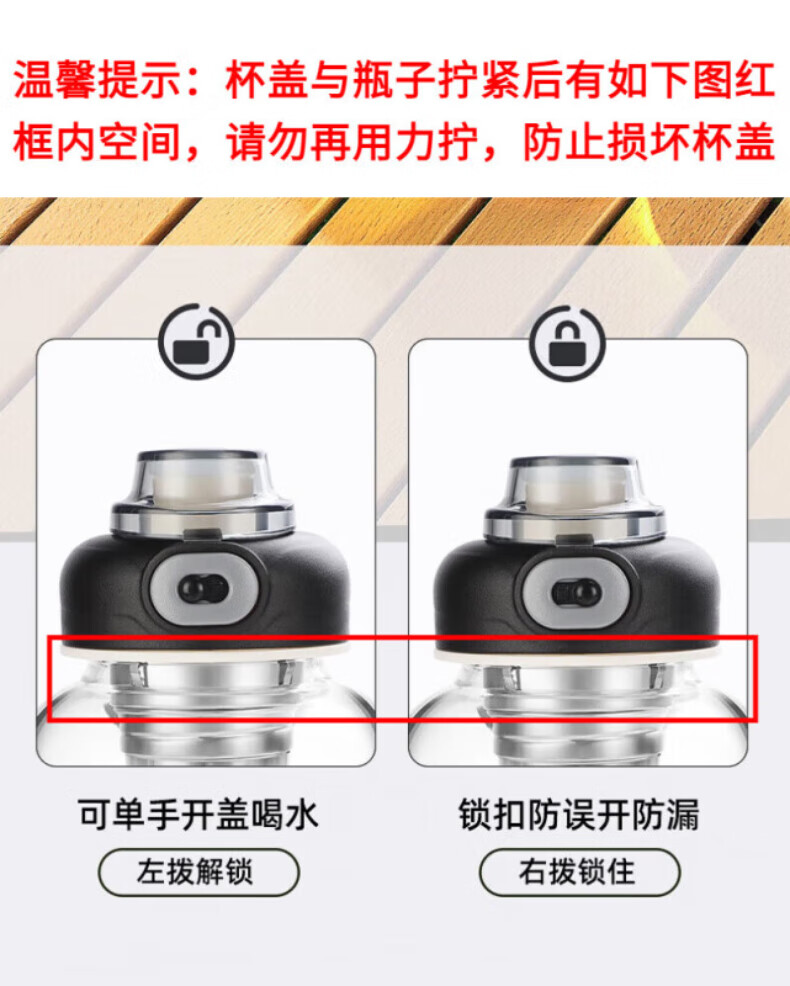 温馨提示：杯盖与瓶子拧紧后有如下图红框内空间，请勿再用力拧，防止损坏杯盖

可单手开盖喝水

左拨解锁

锁扣防误开防漏

右拨锁住