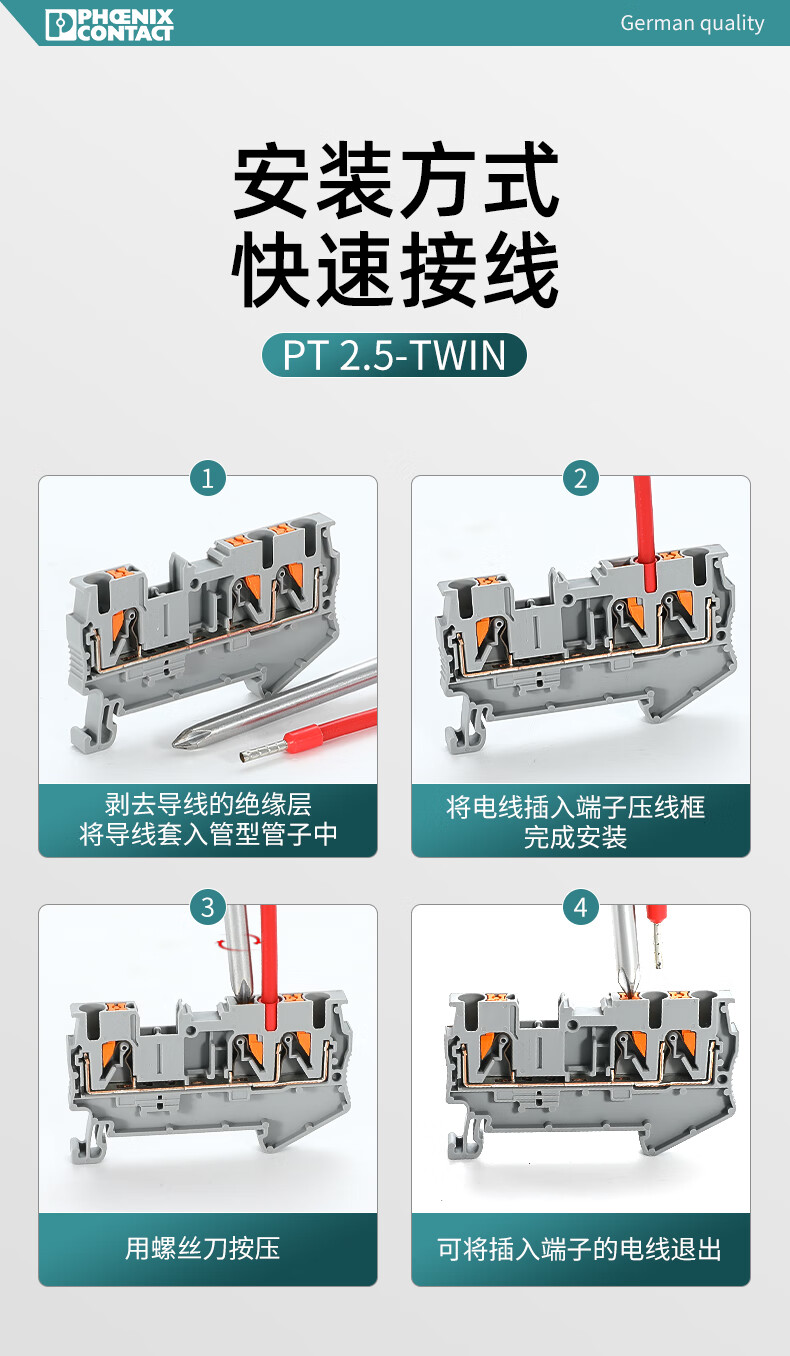 PHŒNIX CONTACT

German quality

安装方式
快速接线

PT 2.5-TWIN

1

剥去导线的绝缘层
将导线套入管型管子中

2

将电线插入端子压线框
完成安装

3

用螺丝刀按压

4

可将插入端子的电线退出