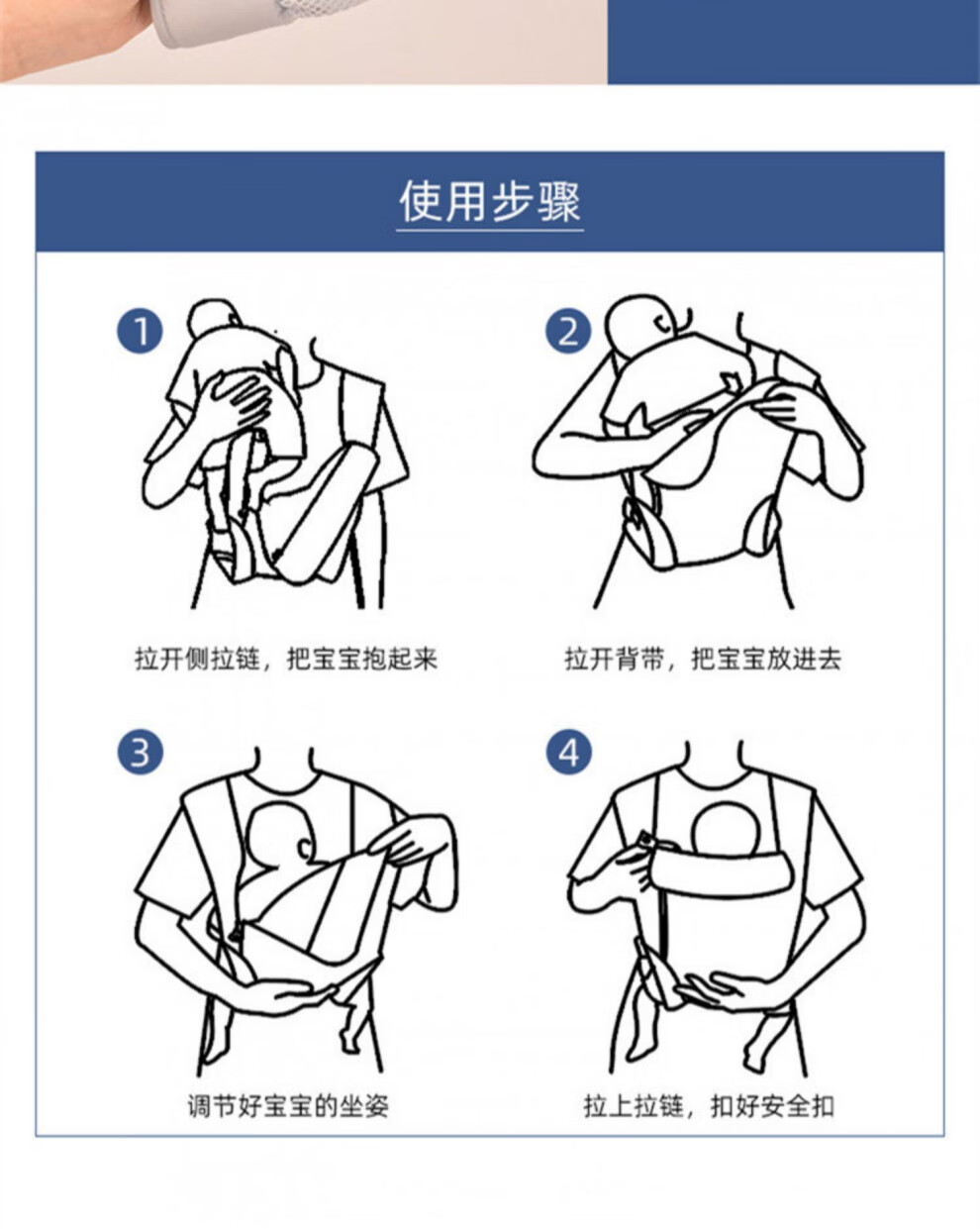 使用步骤

1

拉开侧拉链，把宝宝抱起来

2

拉开背带，把宝宝放进去

3

调节好宝宝的坐姿

4

拉上拉链，扣好安全扣