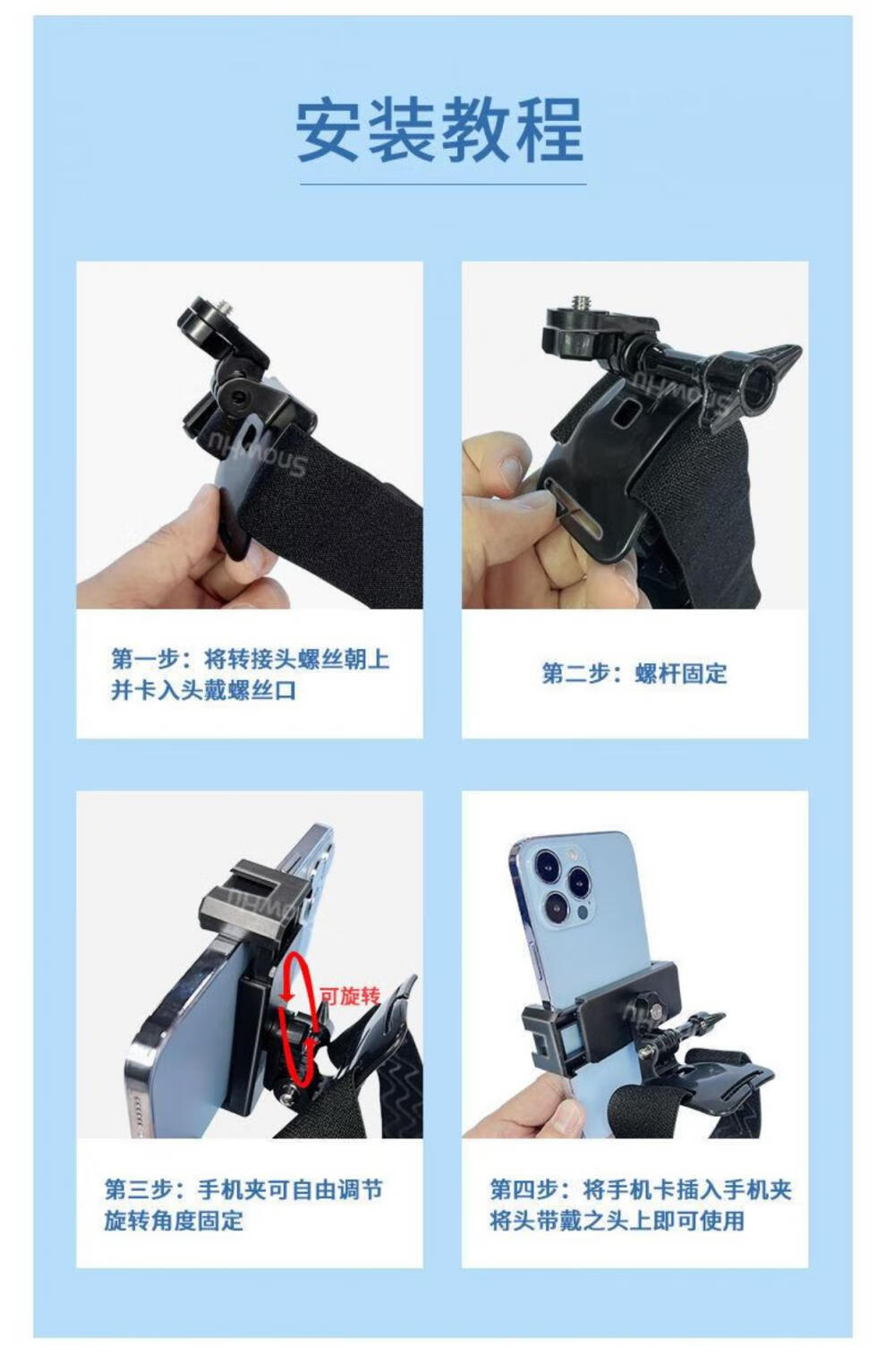 安装教程

Snowhu

第一步：将转接头螺丝朝上并卡入头戴螺丝口

Snowhu

第二步：螺杆固定

Snowhu

可旋转

第三步：手机夹可自由调节旋转角度固定

Snowhu

第四步：将手机卡插入手机夹将头带戴之头上即可使用