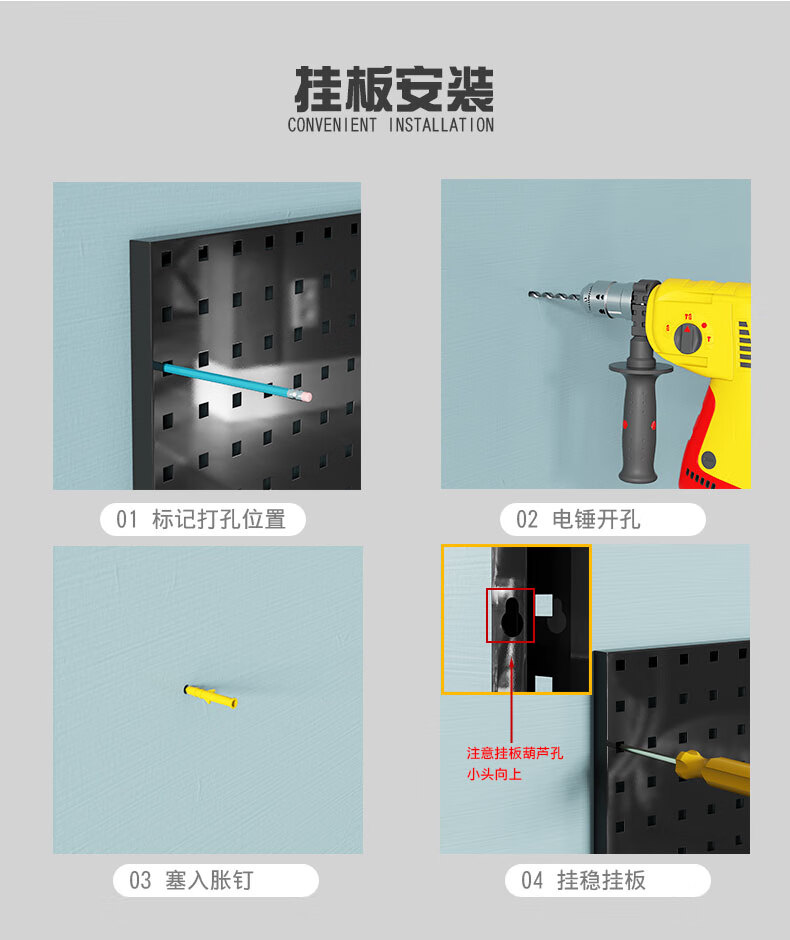 挂板安装
CONVENIENT INSTALLATION

01 标记打孔位置

02 电锤开孔

03 塞入胀钉

注意挂板葫芦孔
小头向上

04 挂稳挂板