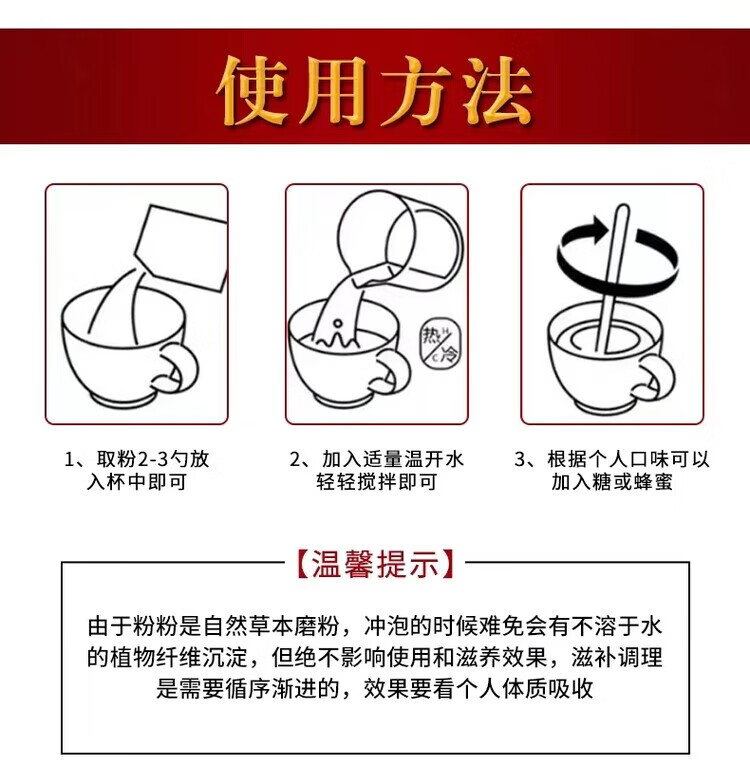 使用方法

热 H C 冷

1、取粉2-3勺放入杯中即可

2、加入适量温开水轻轻搅拌即可

3、根据个人口味可以加入糖或蜂蜜

【温馨提示】

由于粉粉是自然草本磨粉，冲泡的时候难免会有不溶于水的植物纤维沉淀，但绝不影响使用和滋养效果，滋补调理是需要循序渐进的，效果要看个人体质吸收