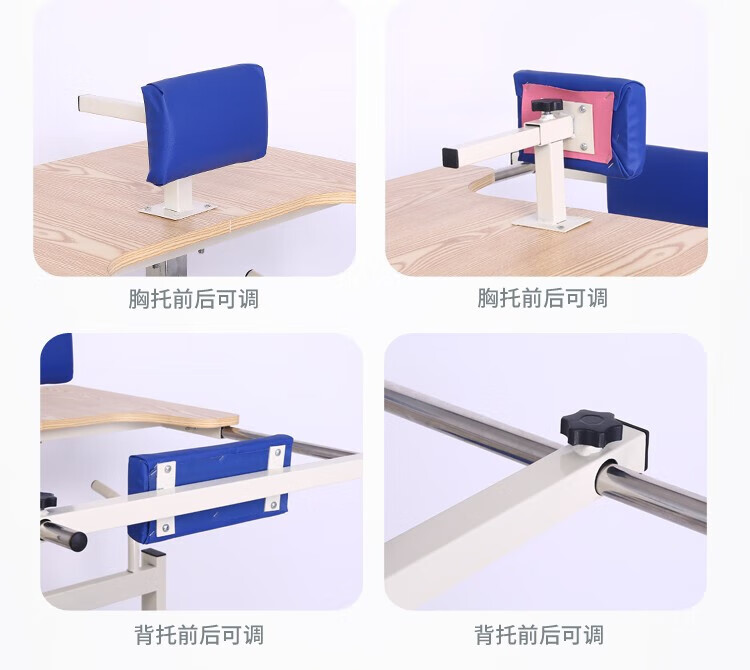 胸托前后可调

胸托前后可调

背托前后可调

背托前后可调