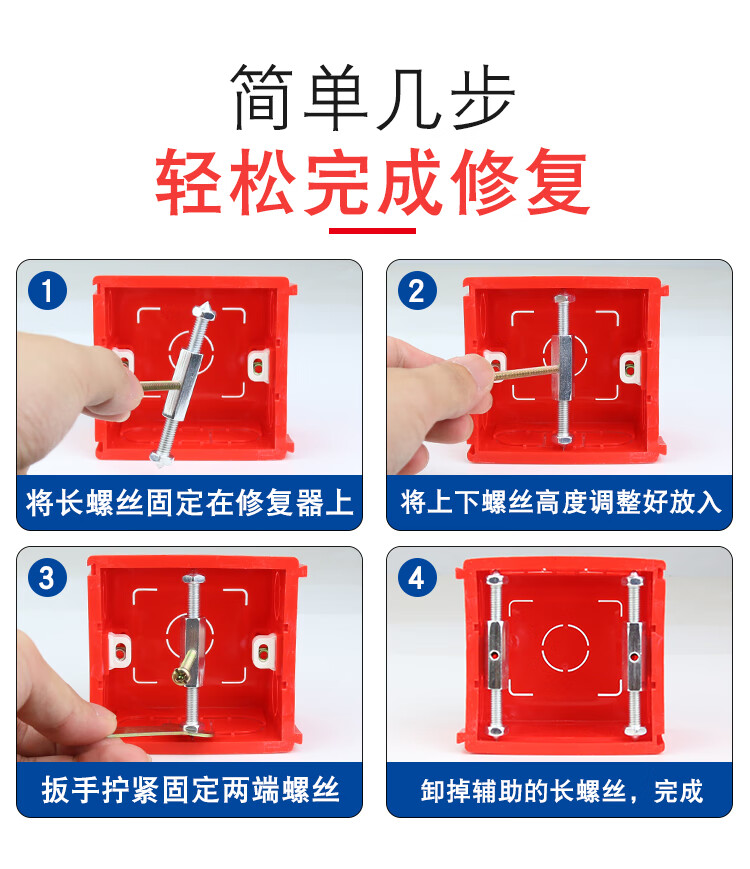 简单几步
轻松完成修复

1
将长螺丝固定在修复器上

2
将上下螺丝高度调整好放入

3
扳手拧紧固定两端螺丝

4
卸掉辅助的长螺丝，完成