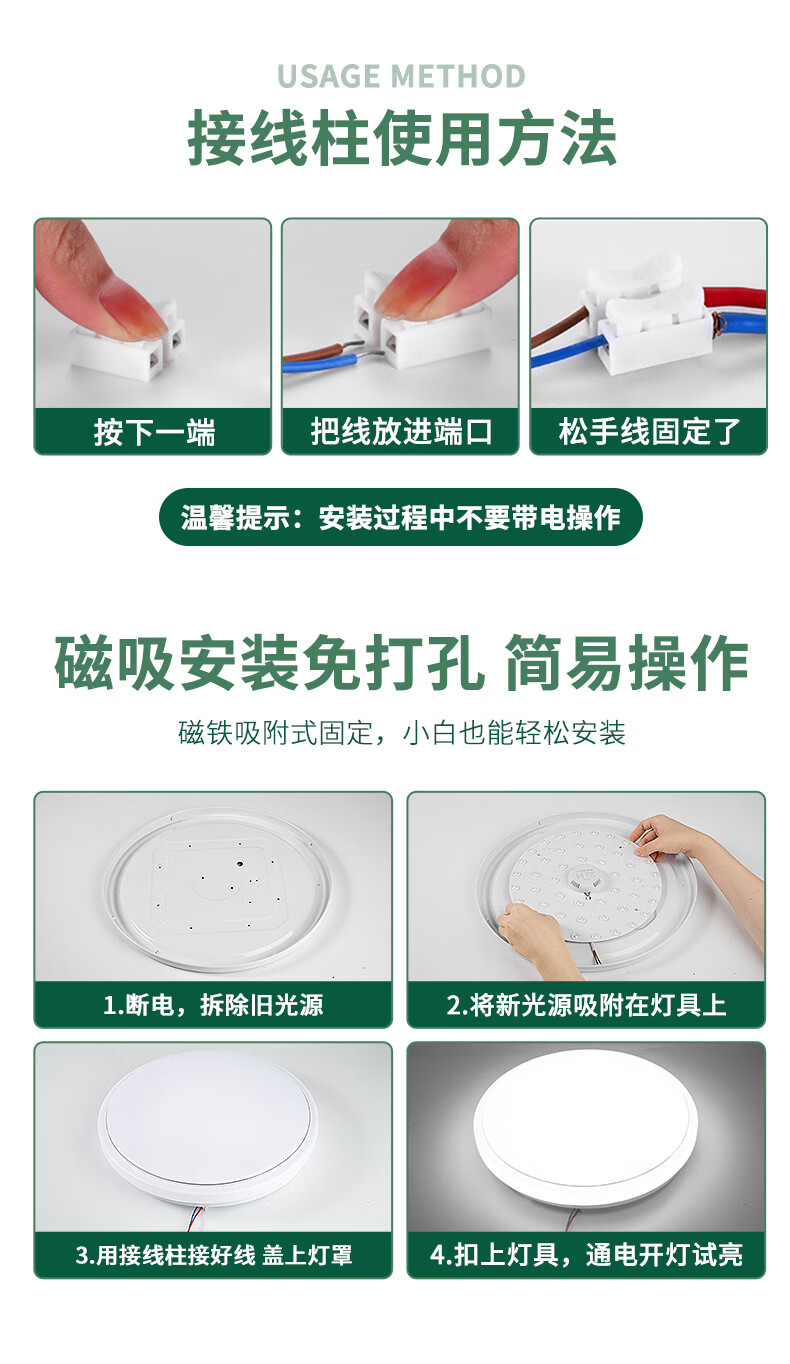 USAGE METHOD

接线柱使用方法

按下一端

把线放进端口

松手线固定了

温馨提示：安装过程中不要带电操作

磁吸安装免打孔 简易操作

磁铁吸附式固定，小白也能轻松安装

1.断电，拆除旧光源

2.将新光源吸附在灯具上

3.用接线柱接好线 盖上灯罩

4.扣上灯具，通电开灯试亮