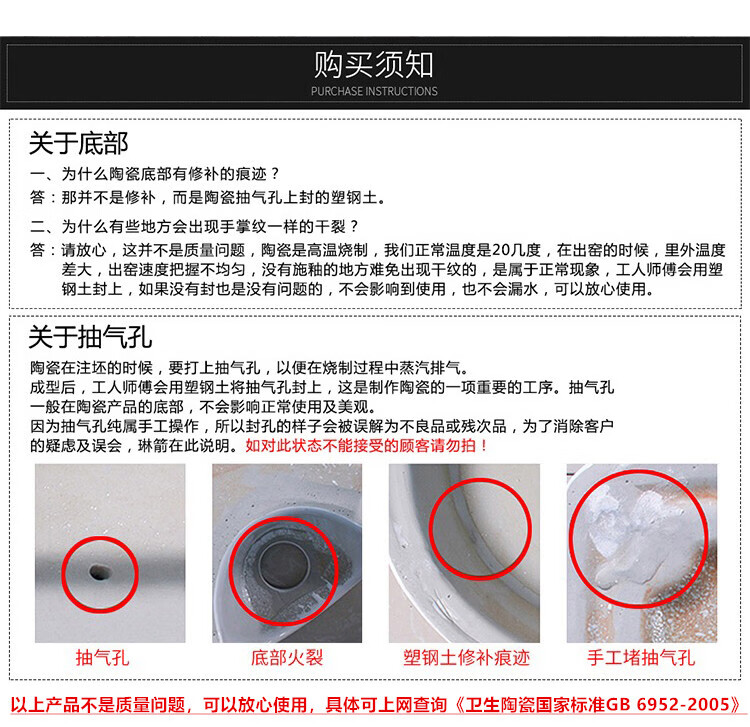 购买须知
PURCHASE INSTRUCTIONS

关于底部

一、为什么陶瓷底部有修补的痕迹？
答：那并不是修补，而是陶瓷抽气孔上封的塑钢土。

二、为什么有些地方会出现手掌纹一样的干裂？
答：请放心，这并不是质量问题，陶瓷是高温烧制，我们正常温度是20几度，在出窑的时候，里外温度差大，出窑速度把握不均匀，没有施釉的地方难免出现干纹的，是属于正常现象，工人师傅会用塑钢土封上，如果没有封也是没有问题的，不会影响到使用，也不会漏水，可以放心使用。

关于抽气孔

陶瓷在注坯的时候，要打上抽气孔，以便在烧制过程中蒸汽排气。
成型后，工人师傅会用塑钢土将抽气孔封上，这是制作陶瓷的一项重要的工序。抽气孔一般在陶瓷产品的底部，不会影响正常使用及美观。
因为抽气孔纯属手工操作，所以封孔的样子会被误解为不良品或残次品，为了消除客户的疑虑及误会，琳箭在此说明。如对此状态不能接受的顾客请勿拍！

抽气孔
底部火裂
塑钢土修补痕迹
手工堵抽气孔

以上产品不是质量问题，可以放心使用，具体可上网查询《卫生陶瓷国家标准GB 6952-2005》