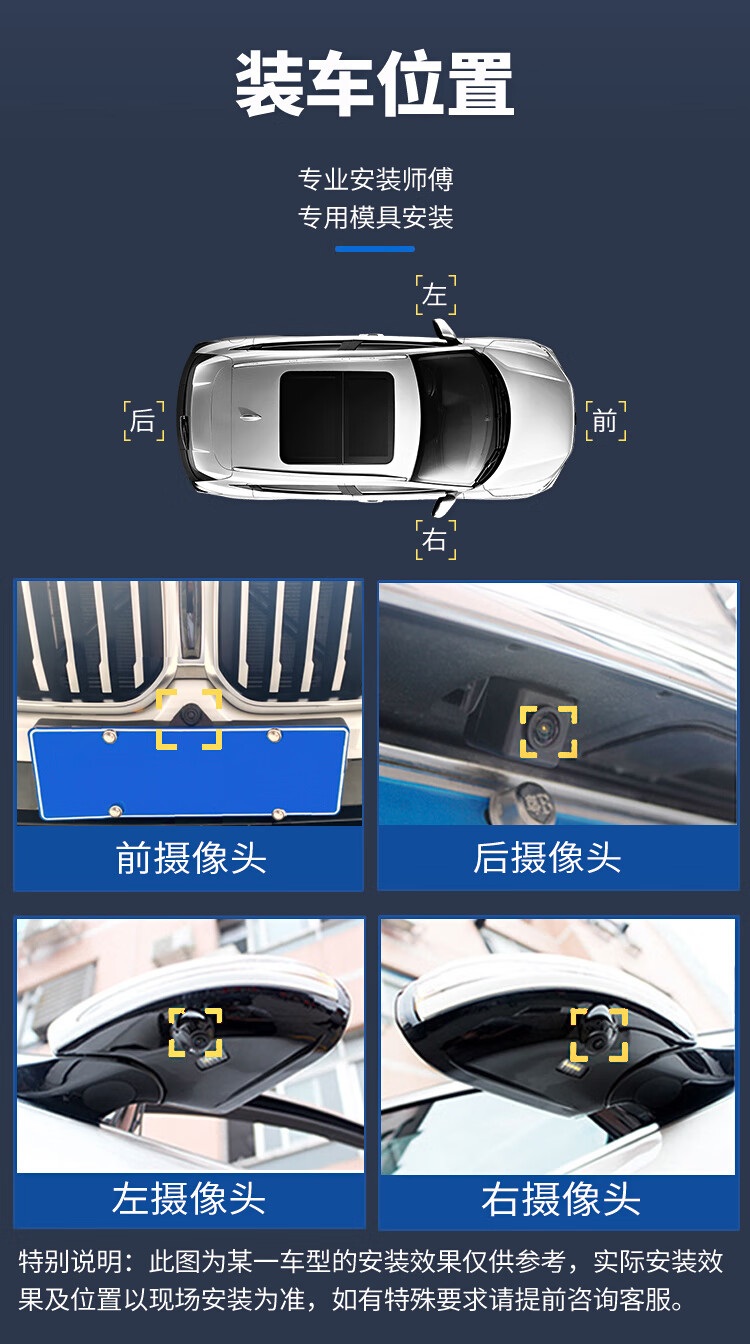 装车位置

专业安装师傅
专用模具安装

左

后

前

右

前摄像头

后摄像头

左摄像头

右摄像头

特别说明：此图为某一车型的安装效果仅供参考，实际安装效果及位置以现场安装为准，如有特殊要求请提前咨询客服。