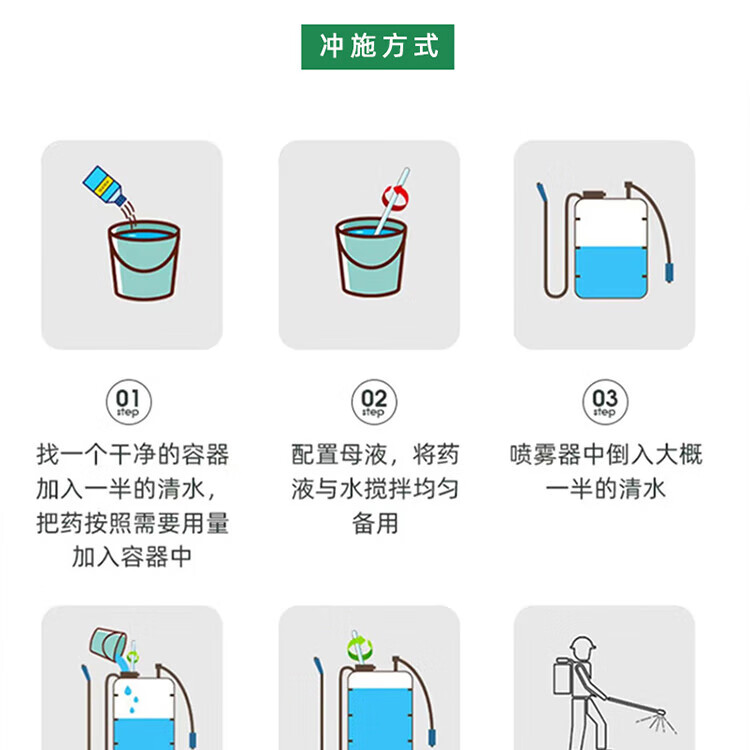 冲施方式

01
step

找一个干净的容器加入一半的清水，把药按照需要用量加入容器中

02
step

配置母液，将药液与水搅拌均匀备用

03
step

喷雾器中倒入大概一半的清水