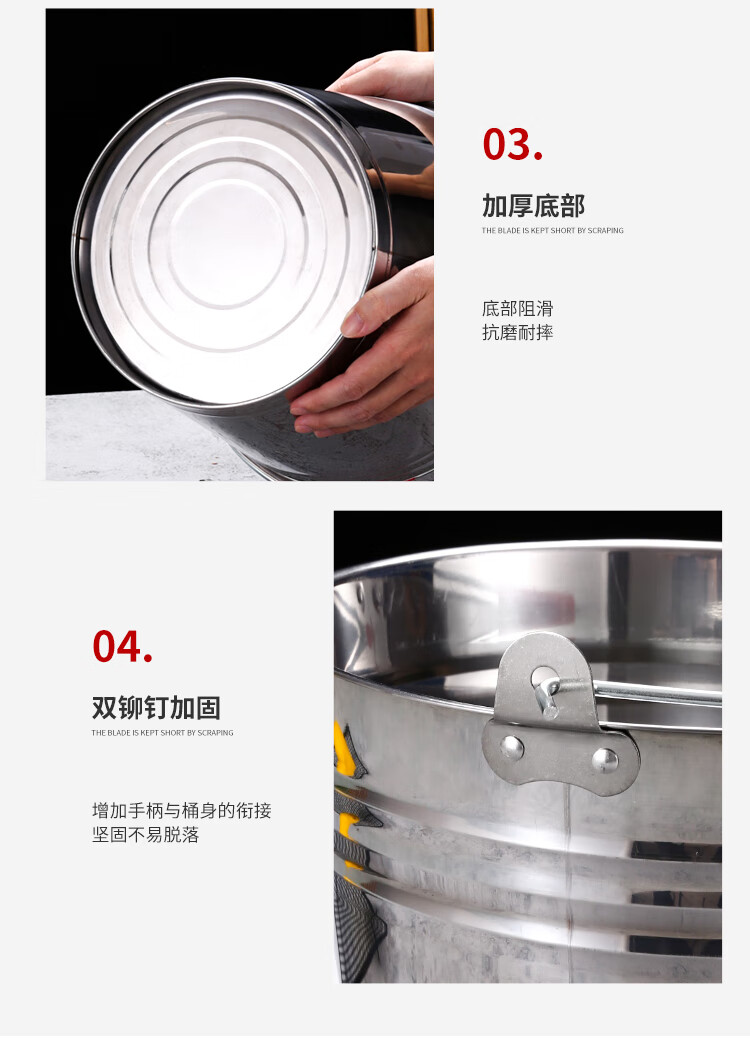 03.

加厚底部
THE BLADE IS KEPT SHORT BY SCRAPING

底部阻滑
抗磨耐摔

04.

双铆钉加固
THE BLADE IS KEPT SHORT BY SCRAPING

增加手柄与桶身的衔接
坚固不易脱落