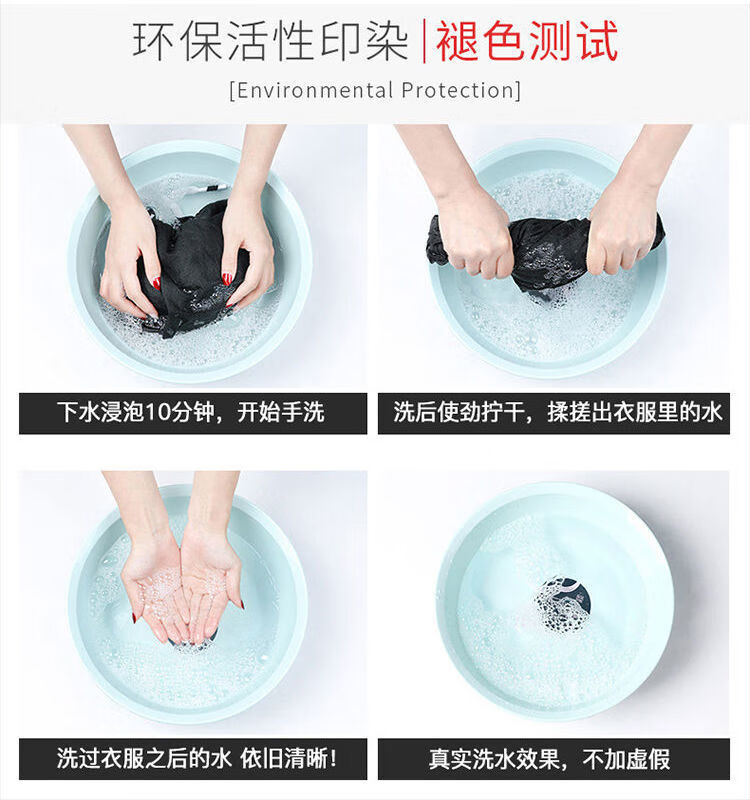 环保活性印染 | 褪色测试

[Environmental Protection]

下水浸泡10分钟，开始手洗

洗后使劲拧干，揉搓出衣服里的水

洗过衣服之后的水 依旧清晰!

真实洗水效果，不加虚假