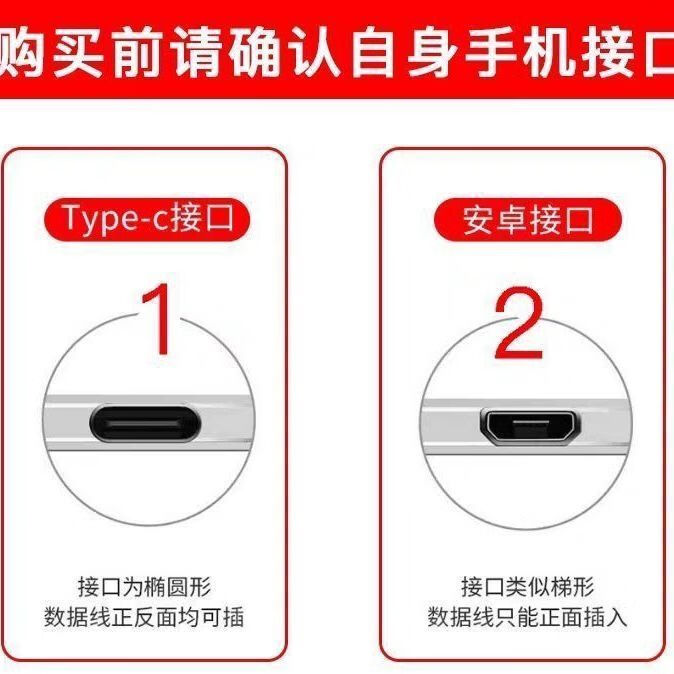 购买前请确认自身手机接口

Type-c接口

1

接口为椭圆形
数据线正反面均可插

安卓接口

2

接口类似梯形
数据线只能正面插入