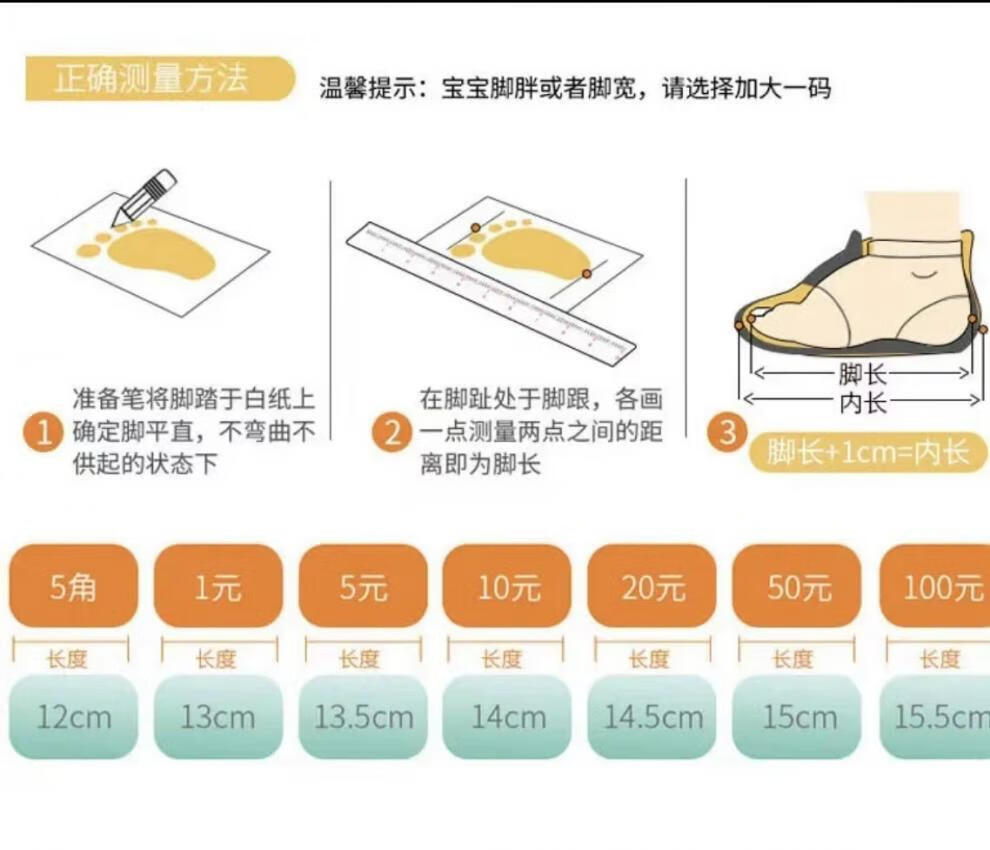 正确测量方法

温馨提示：宝宝脚胖或者脚宽，请选择加大一码

1 准备笔将脚踏于白纸上确定脚平直，不弯曲不供起的状态下

2 在脚趾处于脚跟，各画一点测量两点之间的距离即为脚长

脚长
内长

3 脚长+1cm=内长

| 5角 | 1元 | 5元 | 10元 | 20元 | 50元 | 100元 |
|---|---|---|---|---|---|---|
| 长度 | 长度 | 长度 | 长度 | 长度 | 长度 | 长度 |
| 12cm | 13cm | 13.5cm | 14cm | 14.5cm | 15cm | 15.5cm |