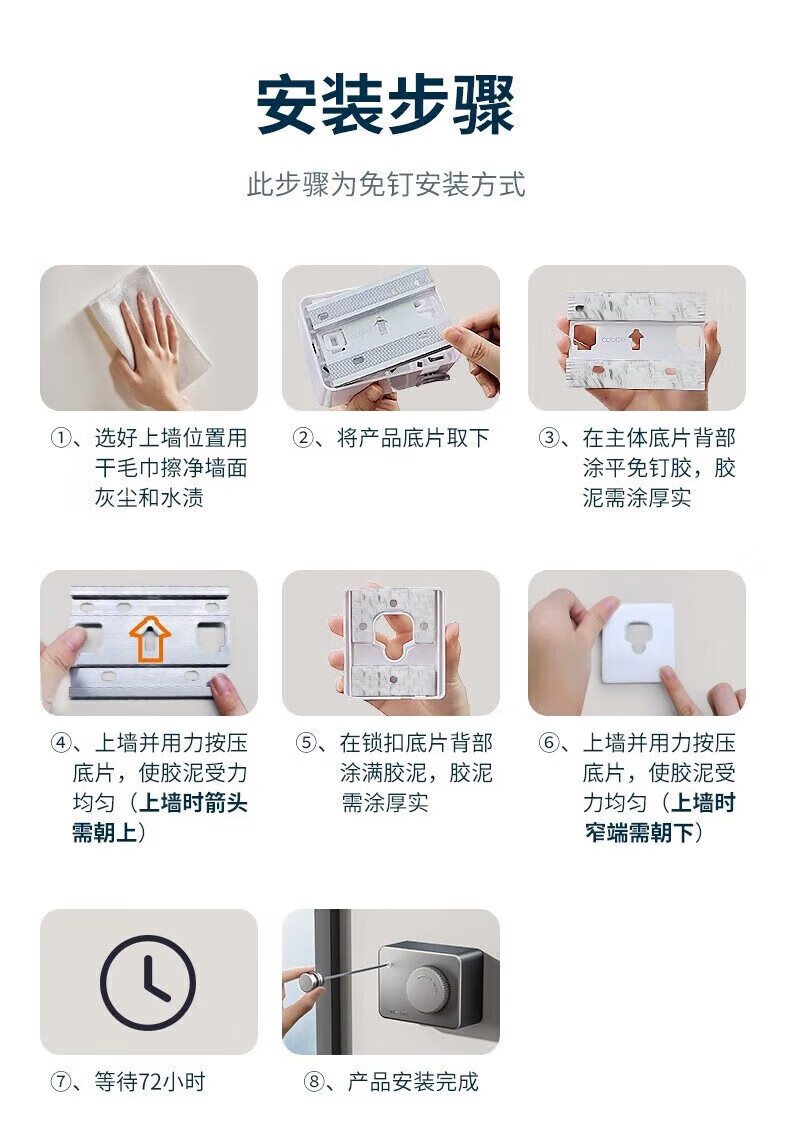 安装步骤

此步骤为免钉安装方式

①、选好上墙位置用干毛巾擦净墙面灰尘和水渍

②、将产品底片取下

③、在主体底片背部涂平免钉胶，胶泥需涂厚实

④、上墙并用力按压底片，使胶泥受力均匀（上墙时箭头需朝上）

⑤、在锁扣底片背部涂满胶泥，胶泥需涂厚实

⑥、上墙并用力按压底片，使胶泥受力均匀（上墙时窄端需朝下）

⑦、等待72小时

⑧、产品安装完成