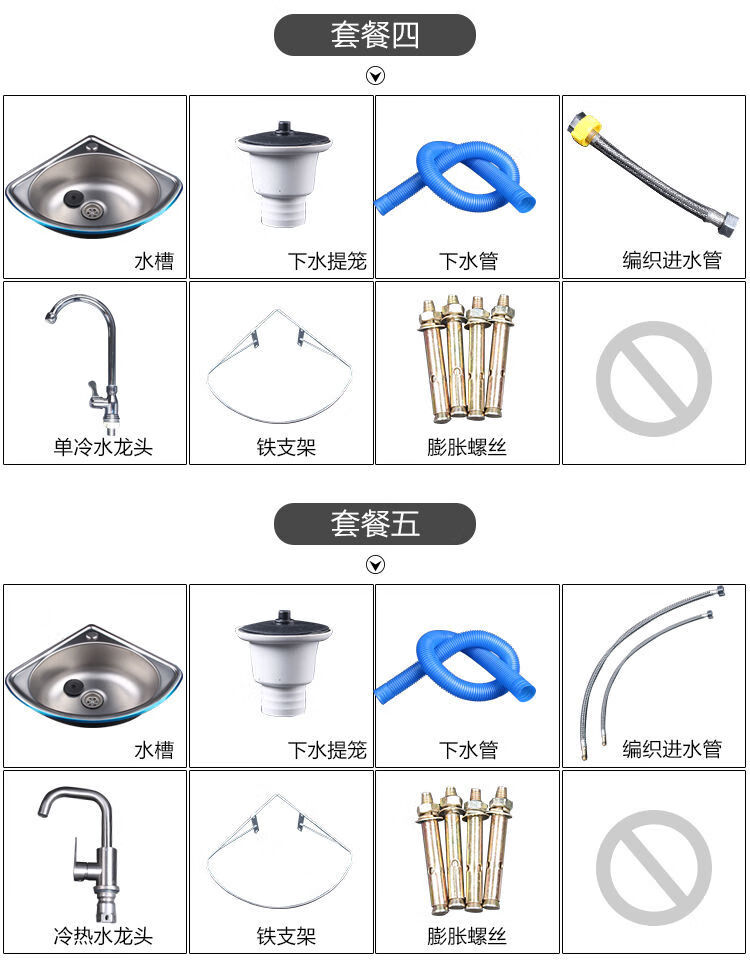 套餐四

水槽

下水提笼

下水管

编织进水管

单冷水龙头

铁支架

膨胀螺丝

套餐五

水槽

下水提笼

下水管

编织进水管

冷热水龙头

铁支架

膨胀螺丝