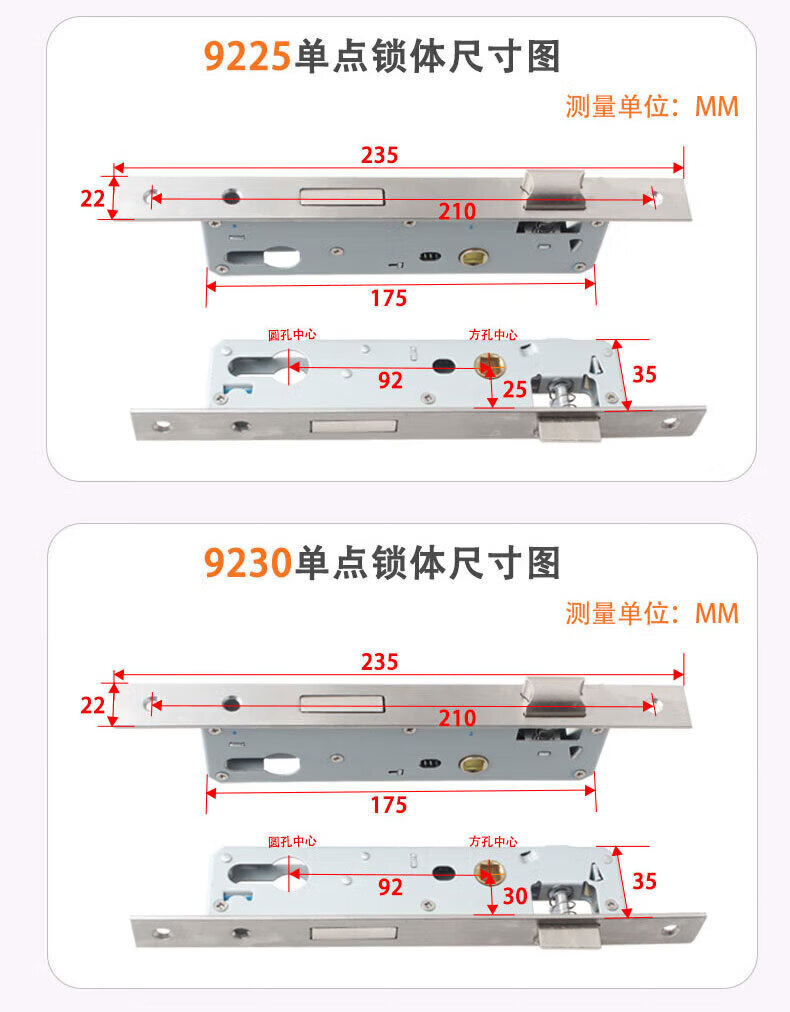 9225单点锁体尺寸图

测量单位：MM

235

22

210

175

圆孔中心

方孔中心

92

25

35

9230单点锁体尺寸图

测量单位：MM

235

22

210

175

圆孔中心

方孔中心

92

30

35