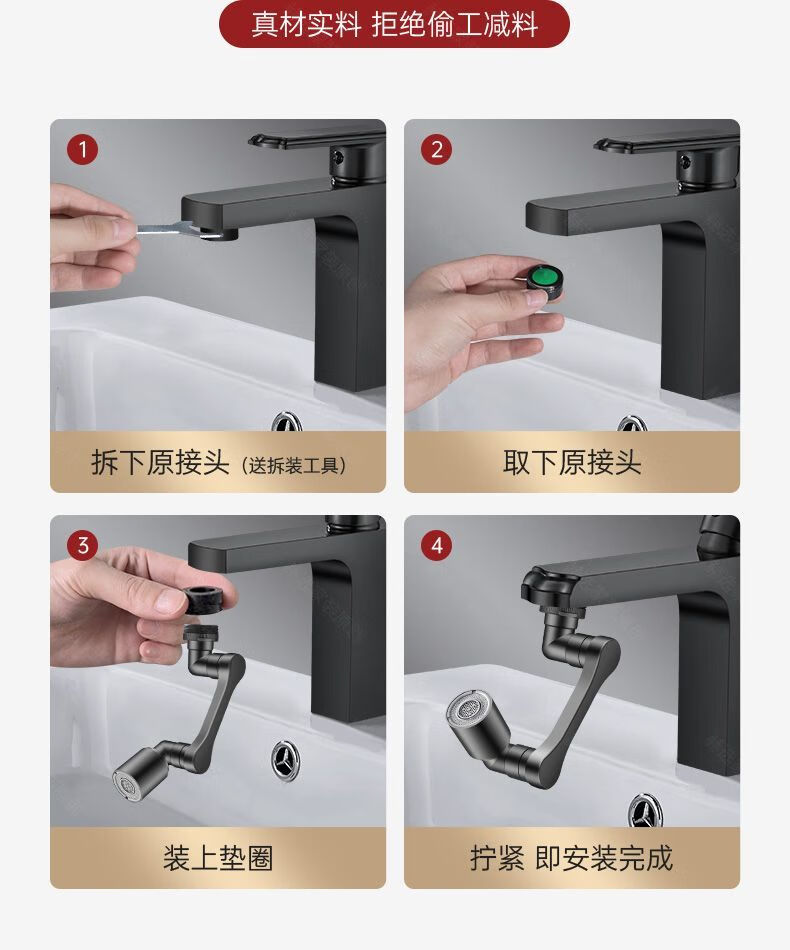 真材实料 拒绝偷工减料

1

拆下原接头（送拆装工具）

2

取下原接头

3

装上垫圈

4

拧紧 即安装完成