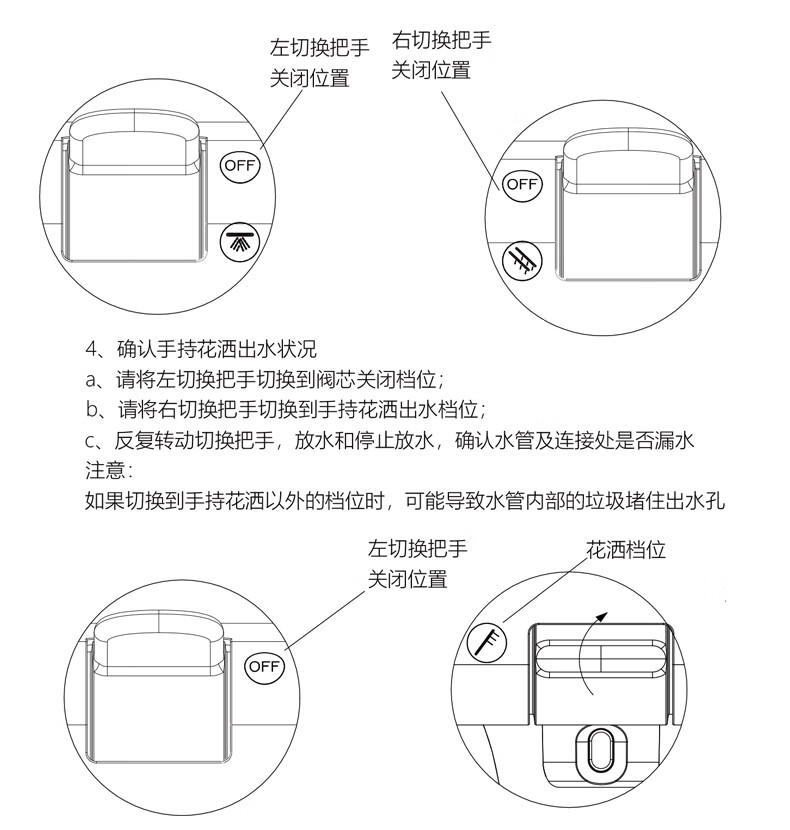 左切换把手
关闭位置

右切换把手
关闭位置

OFF

OFF

4、确认手持花洒出水状况
a、请将左切换把手切换到阀芯关闭档位；
b、请将右切换把手切换到手持花洒出水档位；
c、反复转动切换把手，放水和停止放水，确认水管及连接处是否漏水
注意：
如果切换到手持花洒以外的档位时，可能导致水管内部的垃圾堵住出水孔

左切换把手
关闭位置

花洒档位

OFF