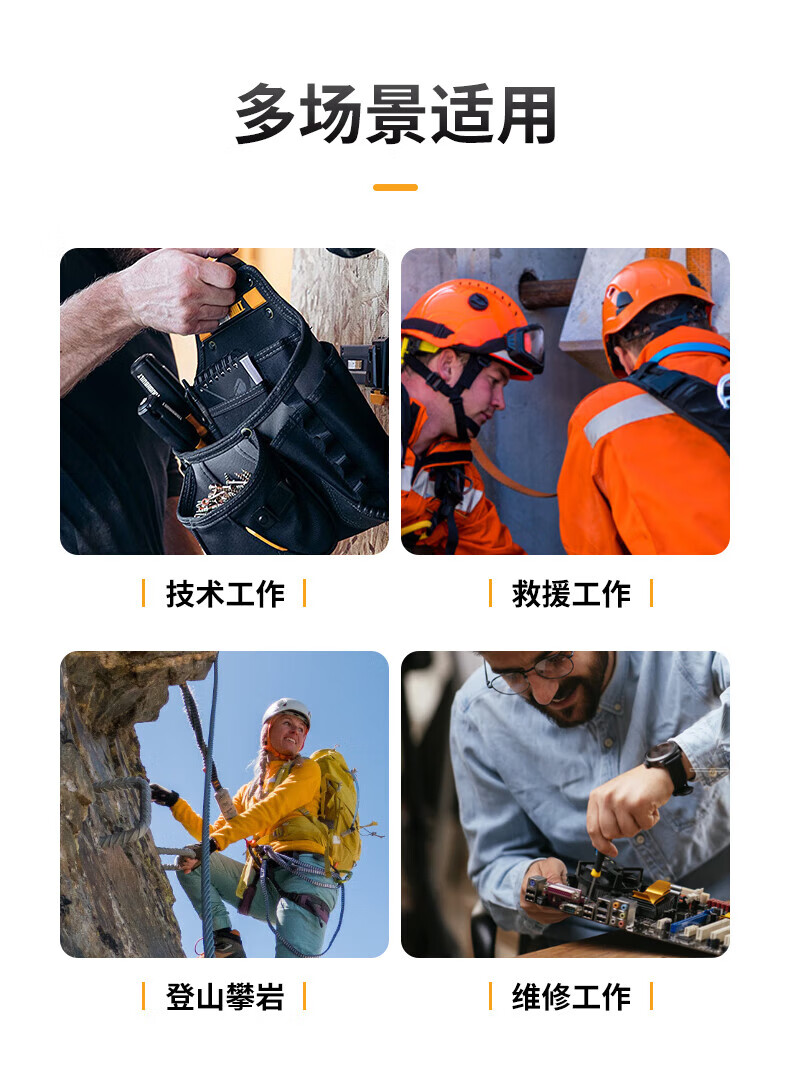 多场景适用

技术工作

救援工作

登山攀岩

维修工作