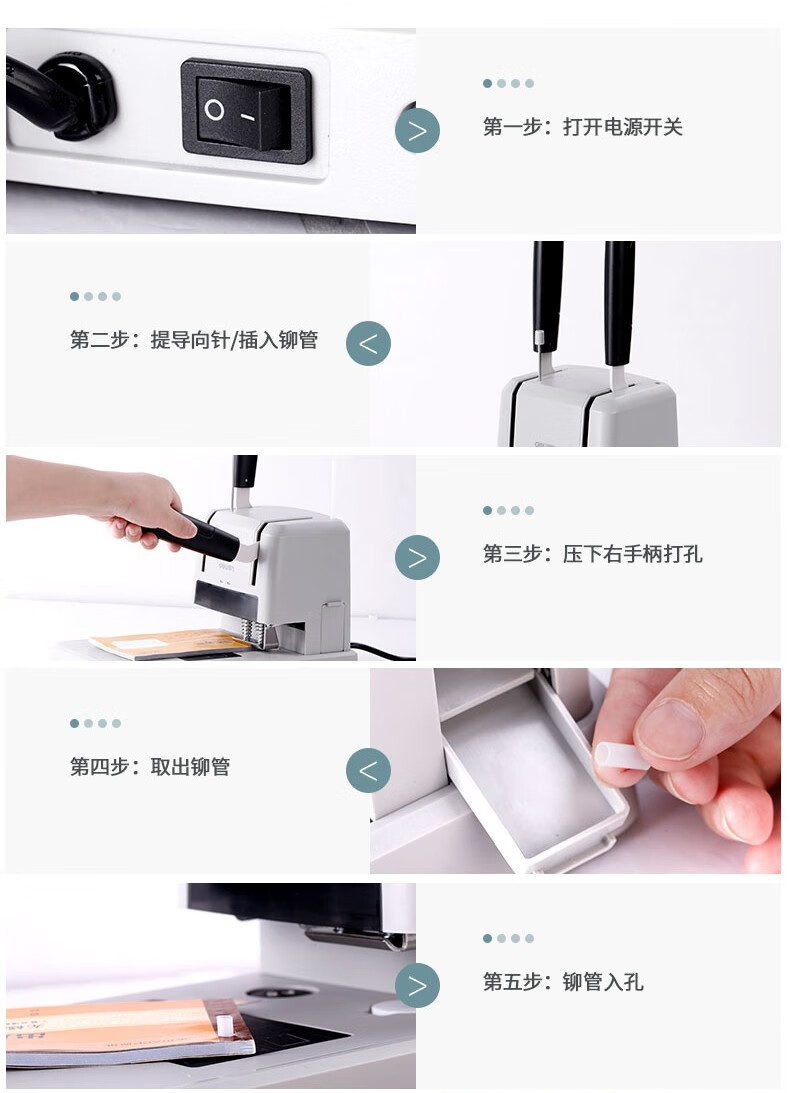 第一步：打开电源开关

第二步：提导向针/插入铆管

第三步：压下右手柄打孔

第四步：取出铆管

第五步：铆管入孔