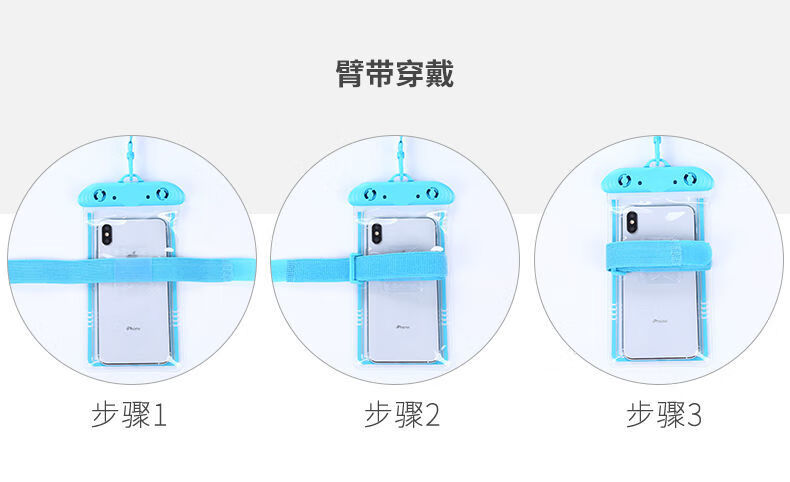 臂带穿戴

iPhone

iPhone

iPhone

步骤1

步骤2

步骤3