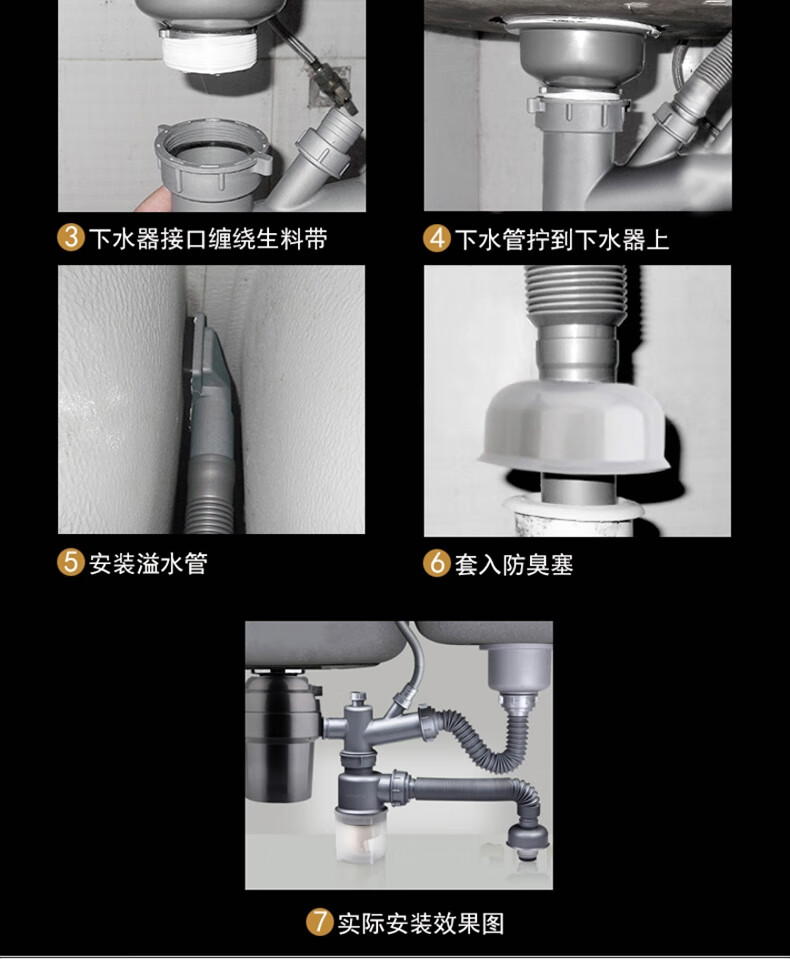 3 下水器接口缠绕生料带

4 下水管拧到下水器上

5 安装溢水管

6 套入防臭塞

7 实际安装效果图