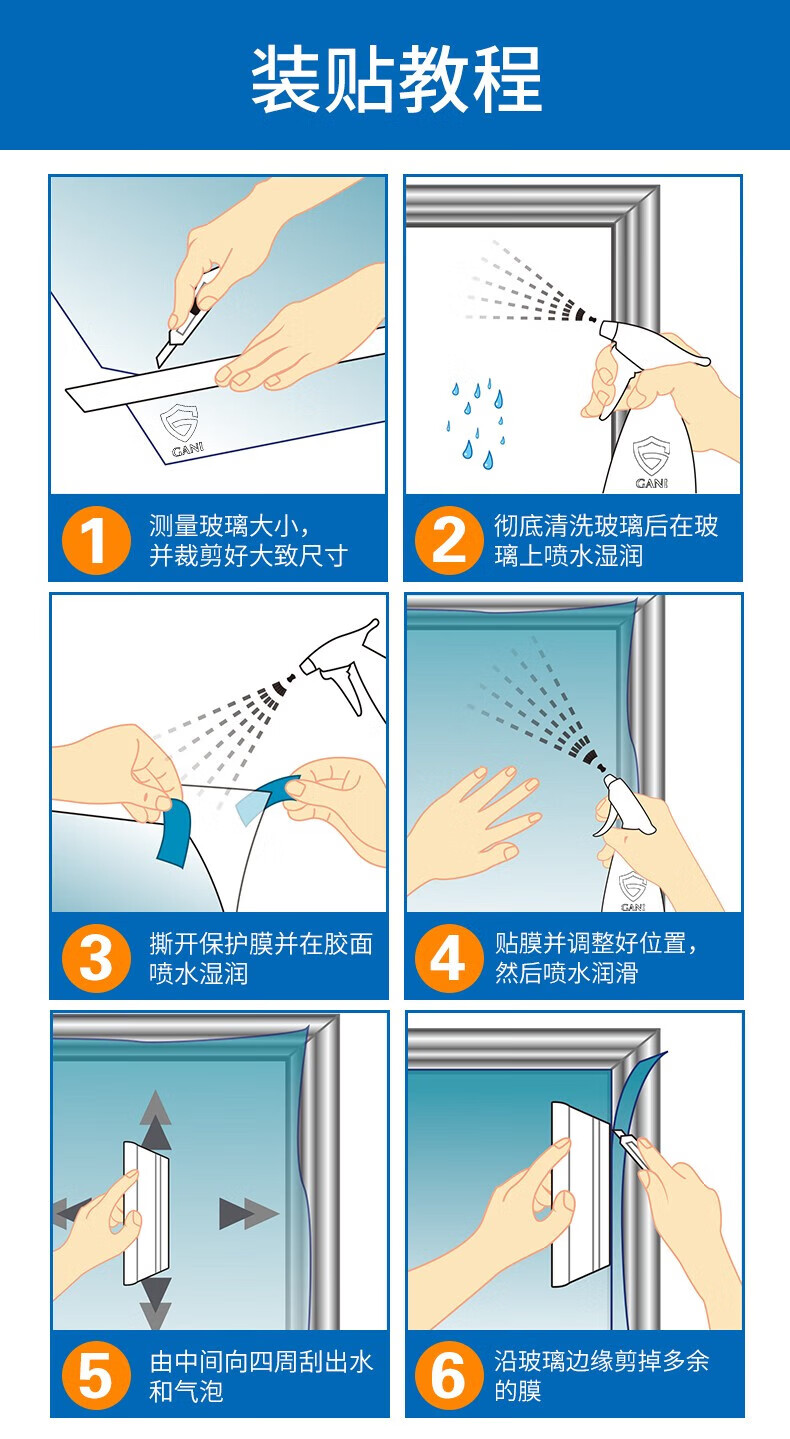 装贴教程

GANI

1 测量玻璃大小，并裁剪好大致尺寸

GANI

2 彻底清洗玻璃后在玻璃上喷水湿润

3 撕开保护膜并在胶面喷水湿润

GANI

4 贴膜并调整好位置，然后喷水润滑

5 由中间向四周刮出水和气泡

6 沿玻璃边缘剪掉多余的膜