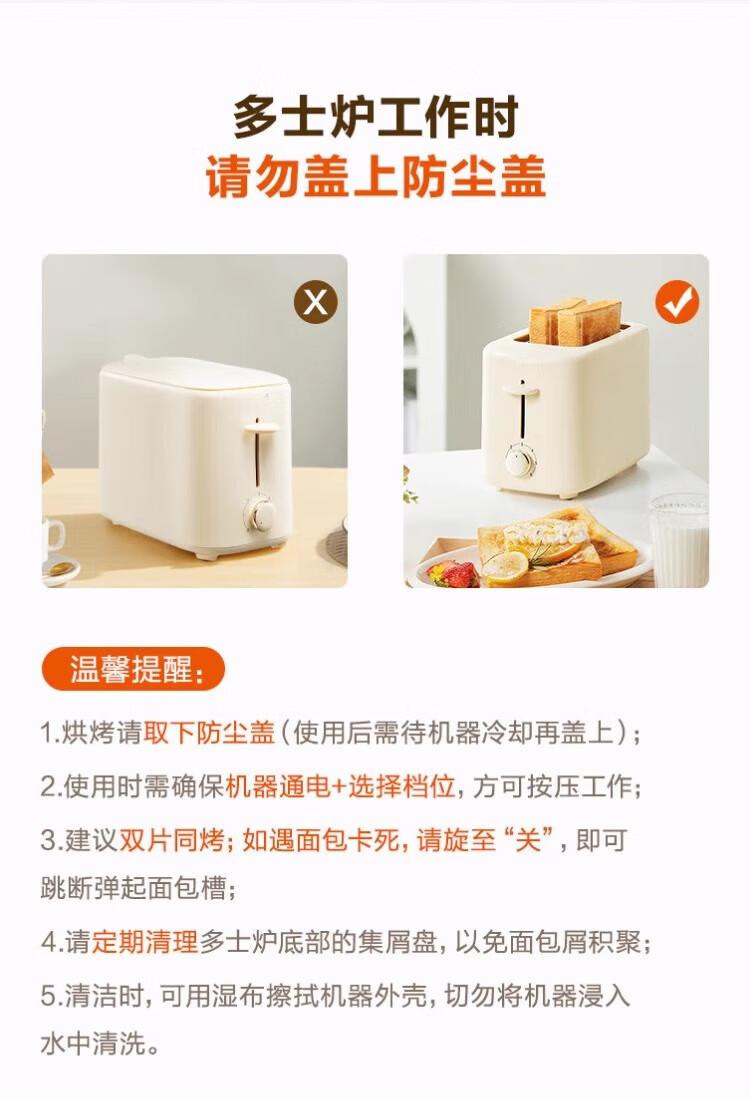 多士炉工作时
请勿盖上防尘盖

温馨提醒:

1.烘烤请取下防尘盖(使用后需待机器冷却再盖上);

2.使用时需确保机器通电+选择档位,方可按压工作;

3.建议双片同烤;如遇面包卡死,请旋至“关”,即可跳断弹起面包槽;

4.请定期清理多士炉底部的集屑盘,以免面包屑积聚;

5.清洁时,可用湿布擦拭机器外壳,切勿将机器浸入水中清洗。