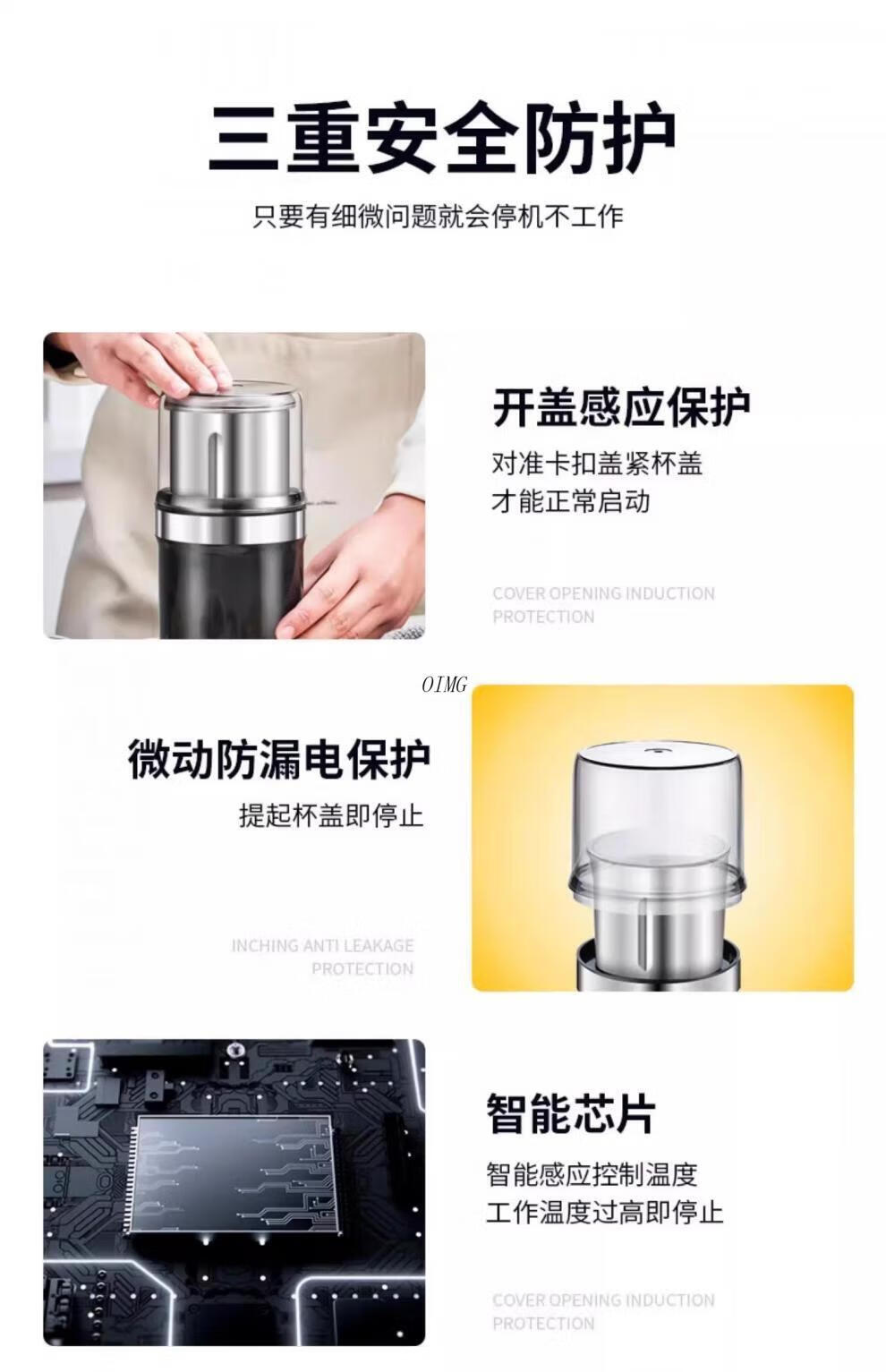 三重安全防护

只要有细微问题就会停机不工作

开盖感应保护

对准卡扣盖紧杯盖
才能正常启动

COVER OPENING INDUCTION PROTECTION

OIMG

微动防漏电保护

提起杯盖即停止

INCHING ANTI LEAKAGE PROTECTION

智能芯片

智能感应控制温度
工作温度过高即停止

COVER OPENING INDUCTION PROTECTION