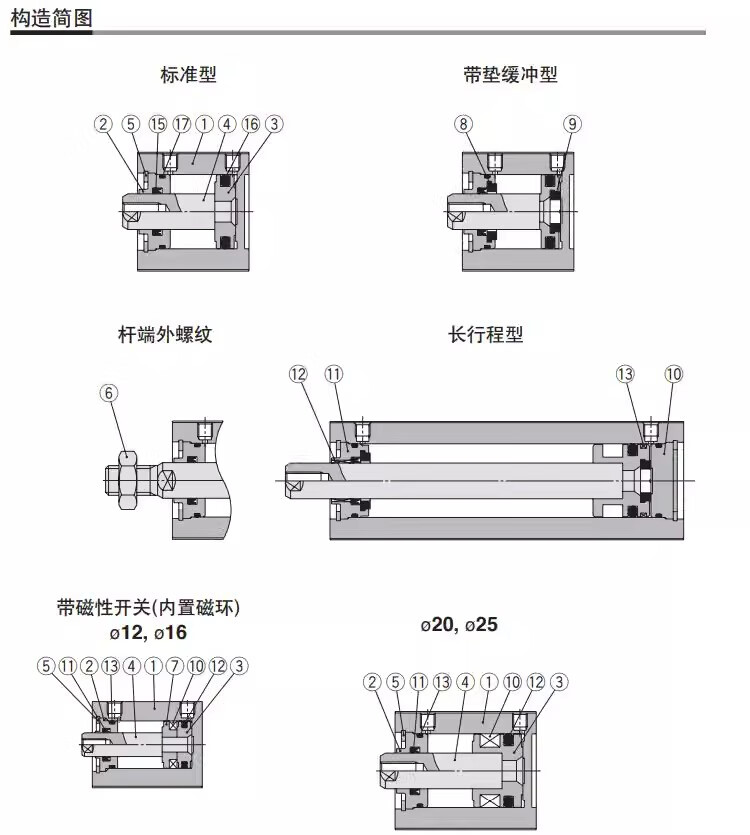 构造简图

标准型

② ⑤ ⑮ ⑰ ① ④ ⑯ ③

带垫缓冲型

⑧ ⑨

杆端外螺纹

⑥

长行程型

⑫ ⑪ ⑬ ⑩

带磁性开关(内置磁环)
ø12, ø16

⑤ ⑪ ② ⑬ ④ ① ⑦ ⑩ ⑫ ③

ø20, ø25

② ⑤ ⑪ ⑬ ④ ① ⑩ ⑫ ③