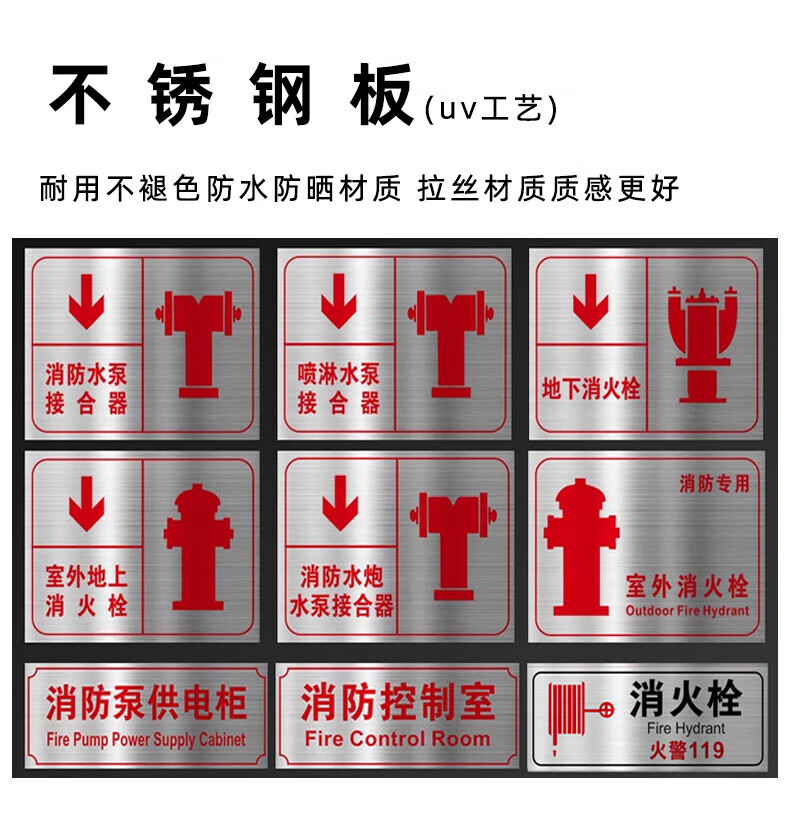 不锈钢板(uv工艺)

耐用不褪色防水防晒材质 拉丝材质质感更好

消防水泵接合器

喷淋水泵接合器

地下消火栓

室外地上消火栓

消防水炮水泵接合器

消防专用

室外消火栓
Outdoor Fire Hydrant

消防泵供电柜
Fire Pump Power Supply Cabinet

消防控制室
Fire Control Room

消火栓
Fire Hydrant
火警119