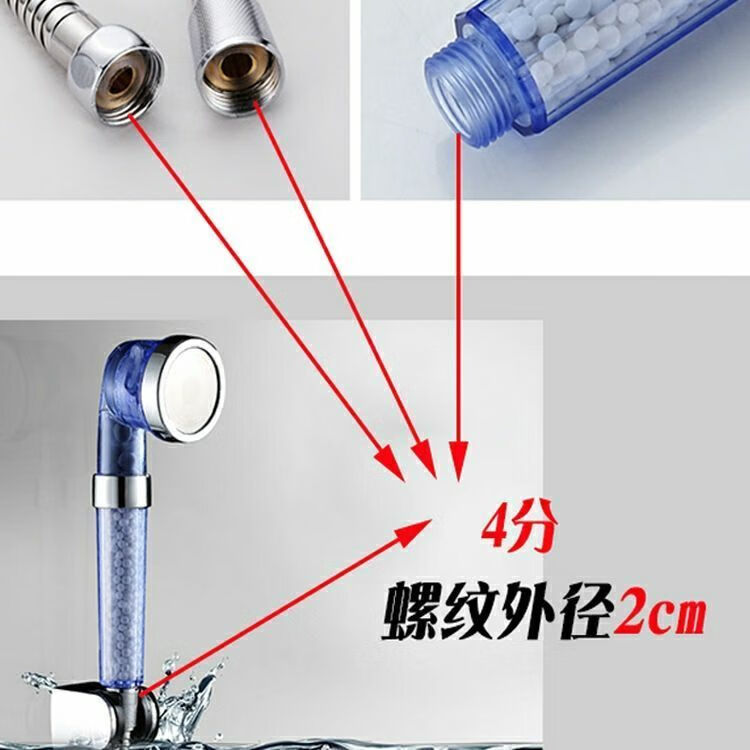 4分

螺纹外径2cm