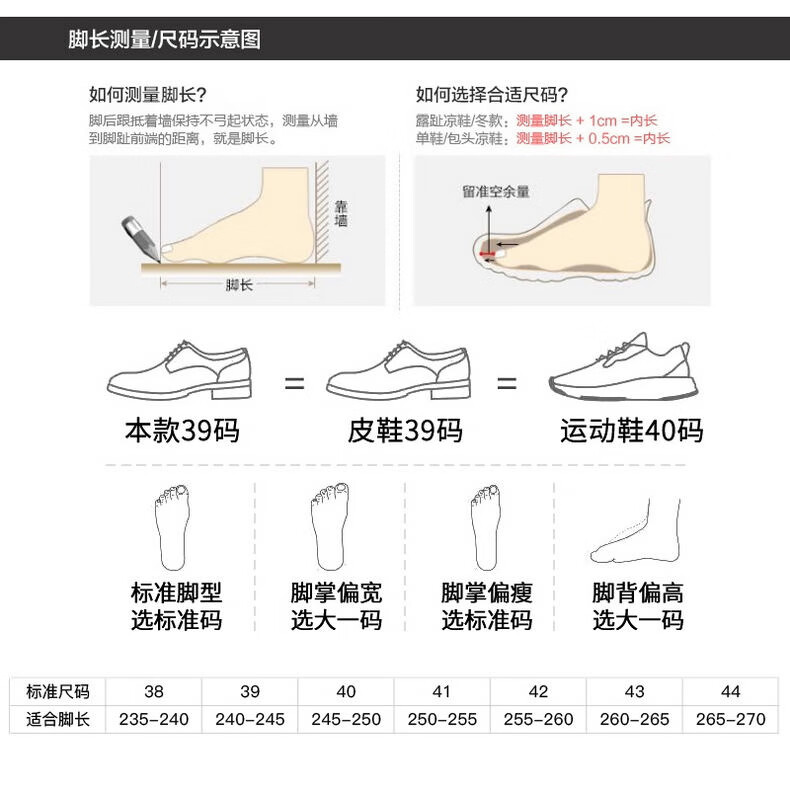 脚长测量/尺码示意图

如何测量脚长?
脚后跟抵着墙保持不弓起状态，测量从墙到脚趾前端的距离，就是脚长。

靠墙

脚长

如何选择合适尺码?
露趾凉鞋/冬款：测量脚长 + 1cm =内长
单鞋/包头凉鞋：测量脚长 + 0.5cm =内长

留准空余量

本款39码 = 皮鞋39码 = 运动鞋40码

标准脚型
选标准码

脚掌偏宽
选大一码

脚掌偏瘦
选标准码

脚背偏高
选大一码

| 标准尺码 | 38 | 39 | 40 | 41 | 42 | 43 | 44 |
|---|---|---|---|---|---|---|---|
| 适合脚长 | 235-240 | 240-245 | 245-250 | 250-255 | 255-260 | 260-265 | 265-270 |