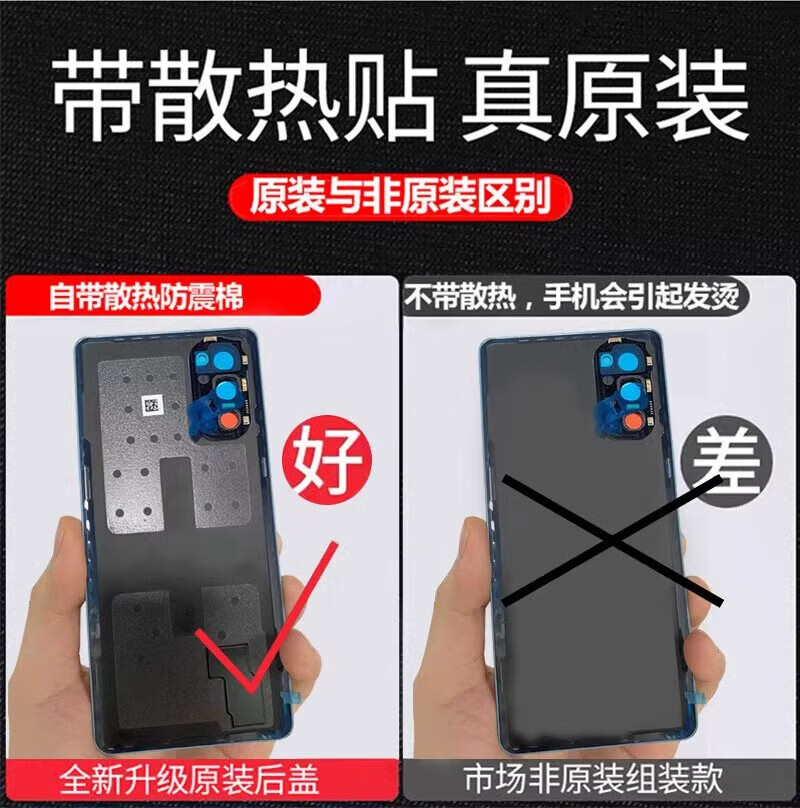 带散热贴 真原装

原装与非原装区别

自带散热防震棉

好

全新升级原装后盖

不带散热，手机会引起发烫

差

市场非原装组装款