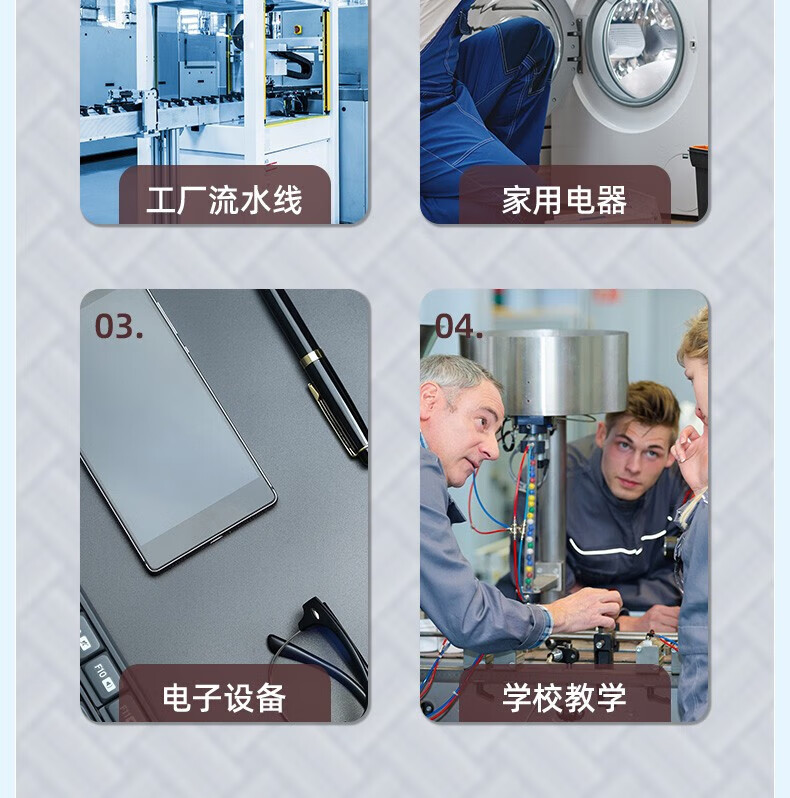 工厂流水线

家用电器

03.

F10

电子设备

04.

学校教学