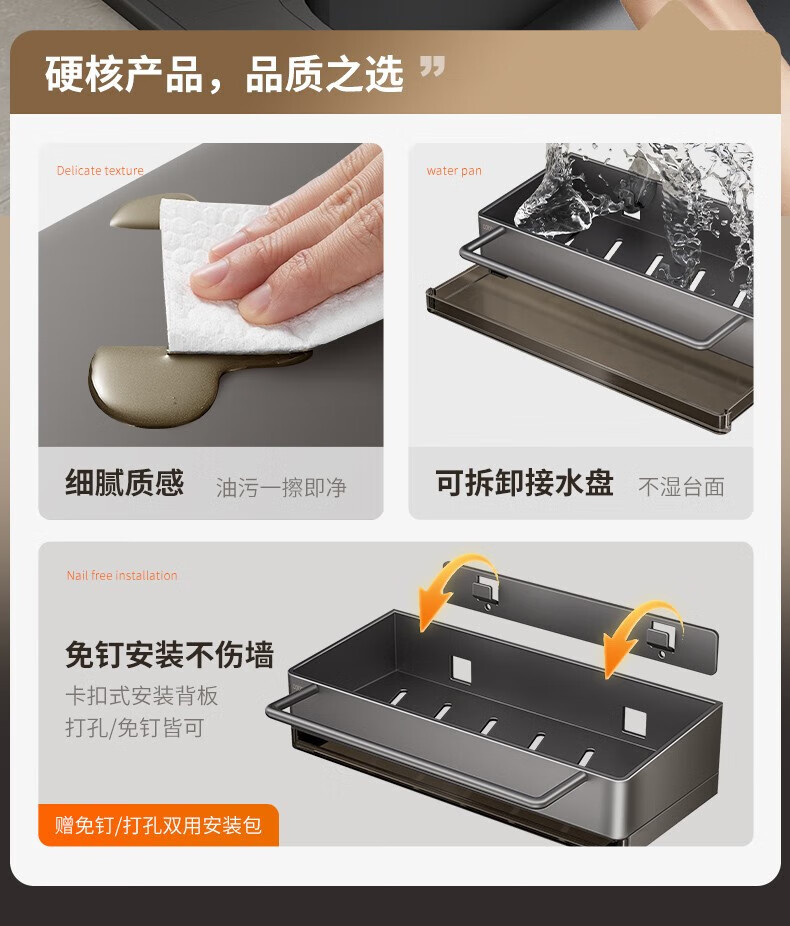 硬核产品，品质之选 ”

Delicate texture

细腻质感 油污一擦即净

water pan

可拆卸接水盘 不湿台面

Nail free installation

免钉安装不伤墙

卡扣式安装背板

打孔/免钉皆可

赠免钉/打孔双用安装包