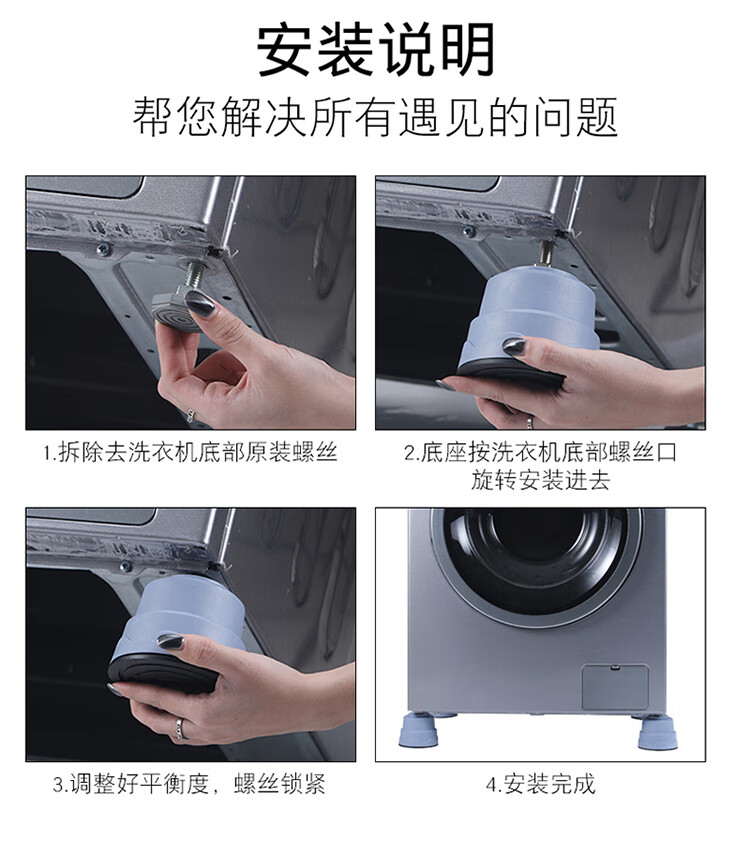 安装说明

帮您解决所有遇见的问题

1.拆除去洗衣机底部原装螺丝

2.底座按洗衣机底部螺丝口旋转安装进去

3.调整好平衡度，螺丝锁紧

4.安装完成