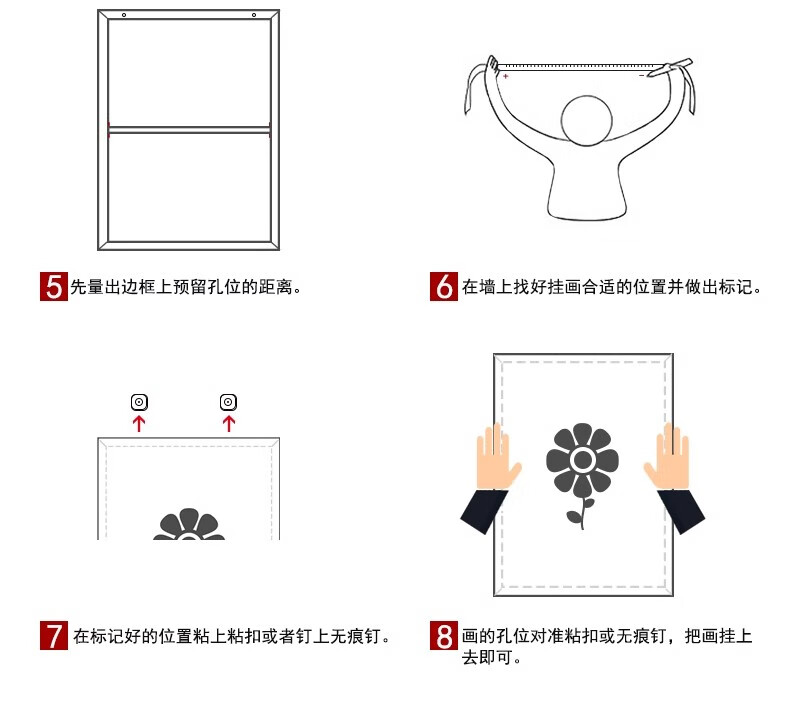 5 先量出边框上预留孔位的距离。

6 在墙上找好挂画合适的位置并做出标记。

7 在标记好的位置粘上粘扣或者钉上无痕钉。

8 画的孔位对准粘扣或无痕钉，把画挂上去即可。