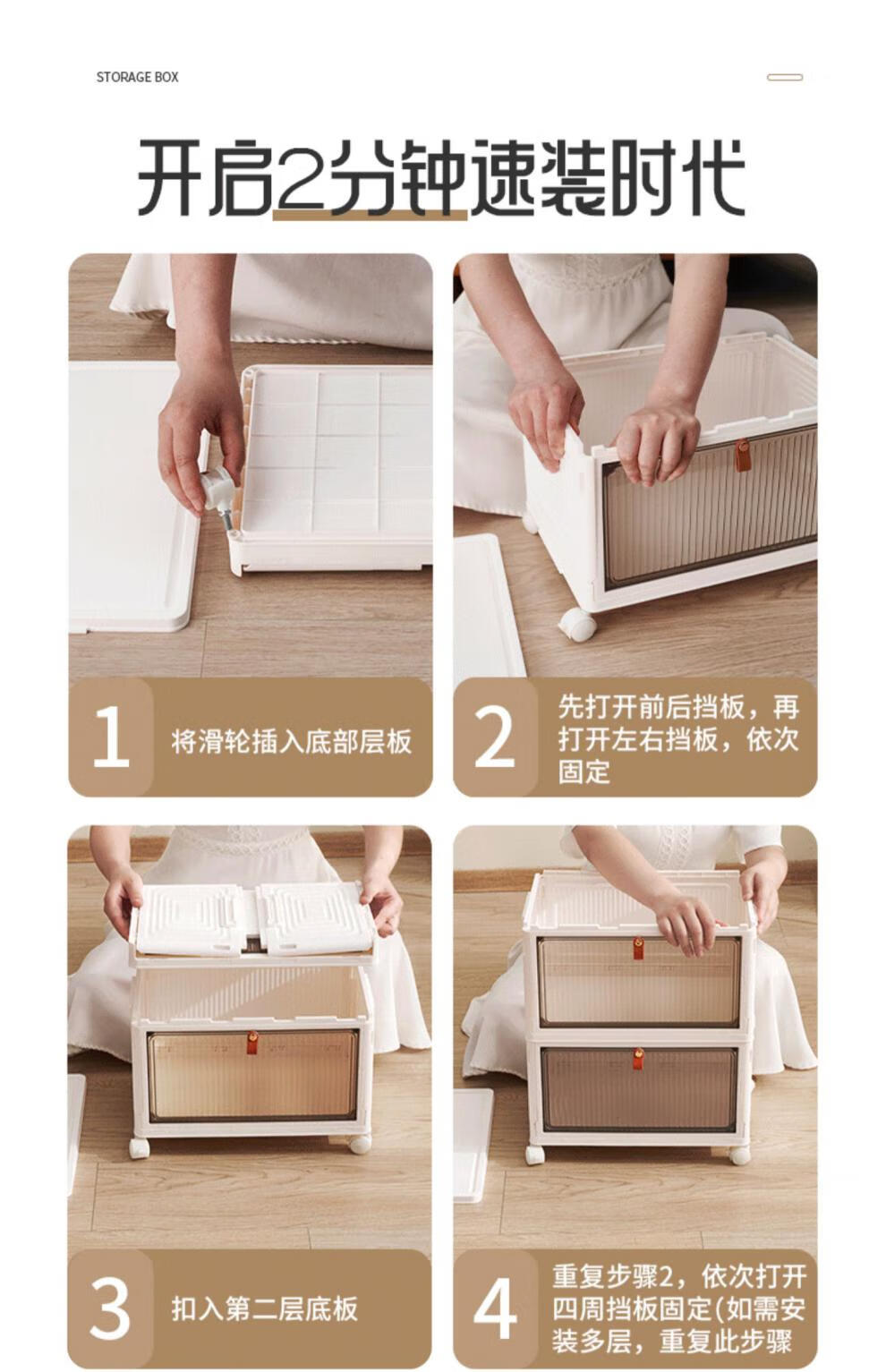 STORAGE BOX

开启2分钟速装时代

1 将滑轮插入底部层板

2 先打开前后挡板，再打开左右挡板，依次固定

3 扣入第二层底板

4 重复步骤2，依次打开四周挡板固定(如需安装多层，重复此步骤