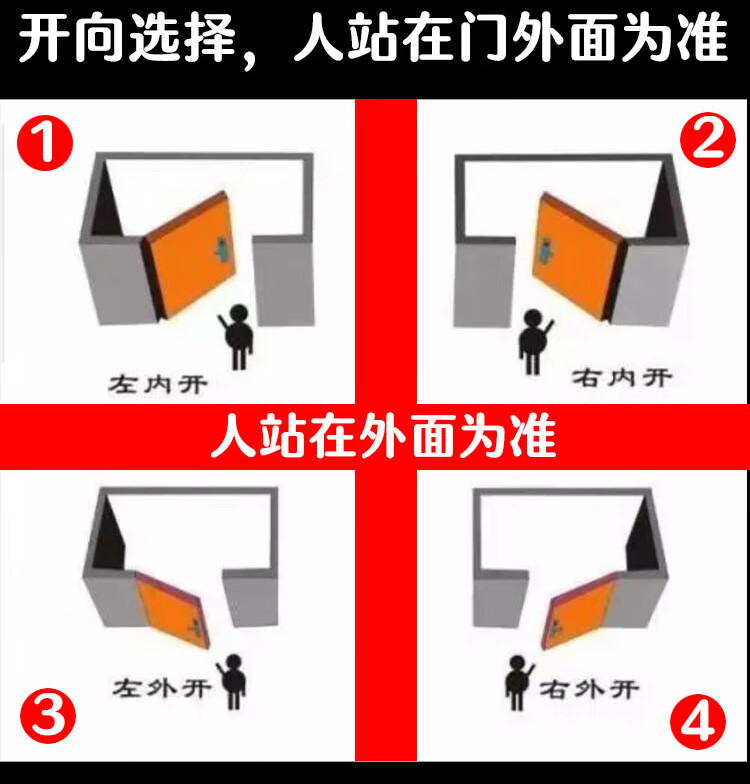 开向选择，人站在门外面为准

①

左内开

②

右内开

人站在外面为准

左外开

③

右外开

④