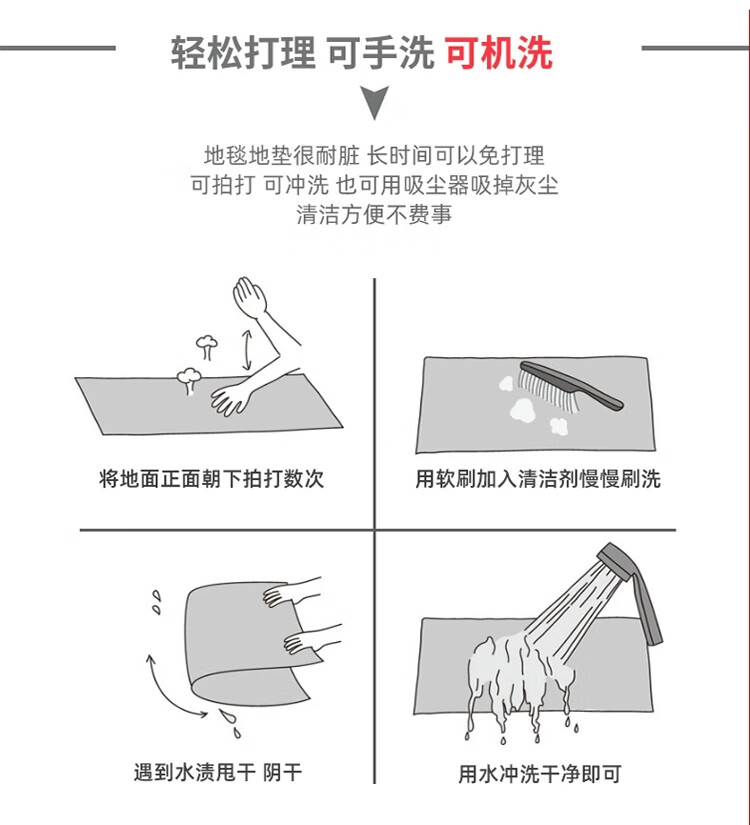 轻松打理 可手洗 可机洗

地毯地垫很耐脏 长时间可以免打理
可拍打 可冲洗 也可用吸尘器吸掉灰尘
清洁方便不费事

将地面正面朝下拍打数次

用软刷加入清洁剂慢慢刷洗

遇到水渍甩干 阴干

用水冲洗干净即可