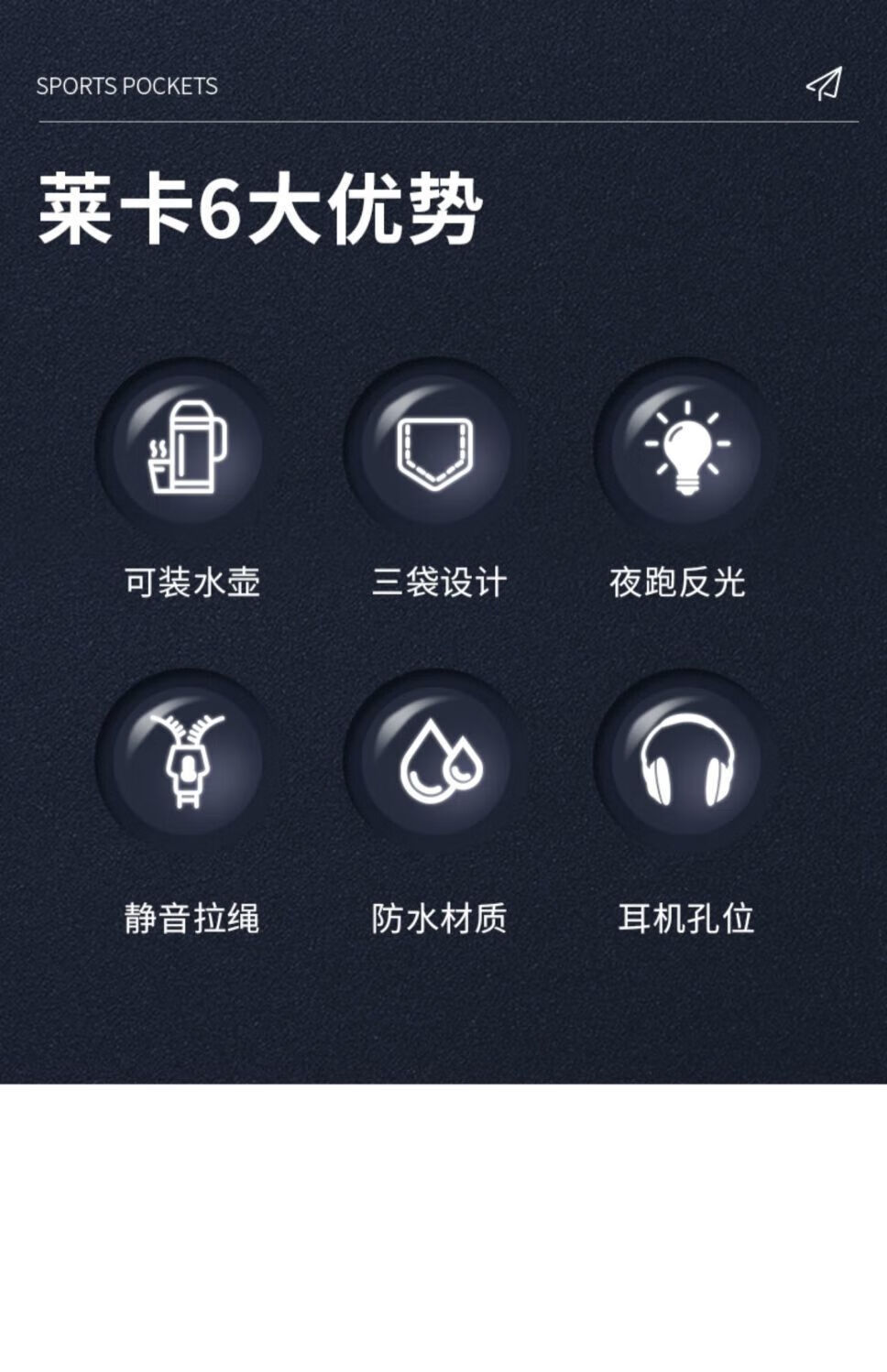 SPORTS POCKETS

莱卡6大优势

可装水壶

三袋设计

夜跑反光

静音拉绳

防水材质

耳机孔位