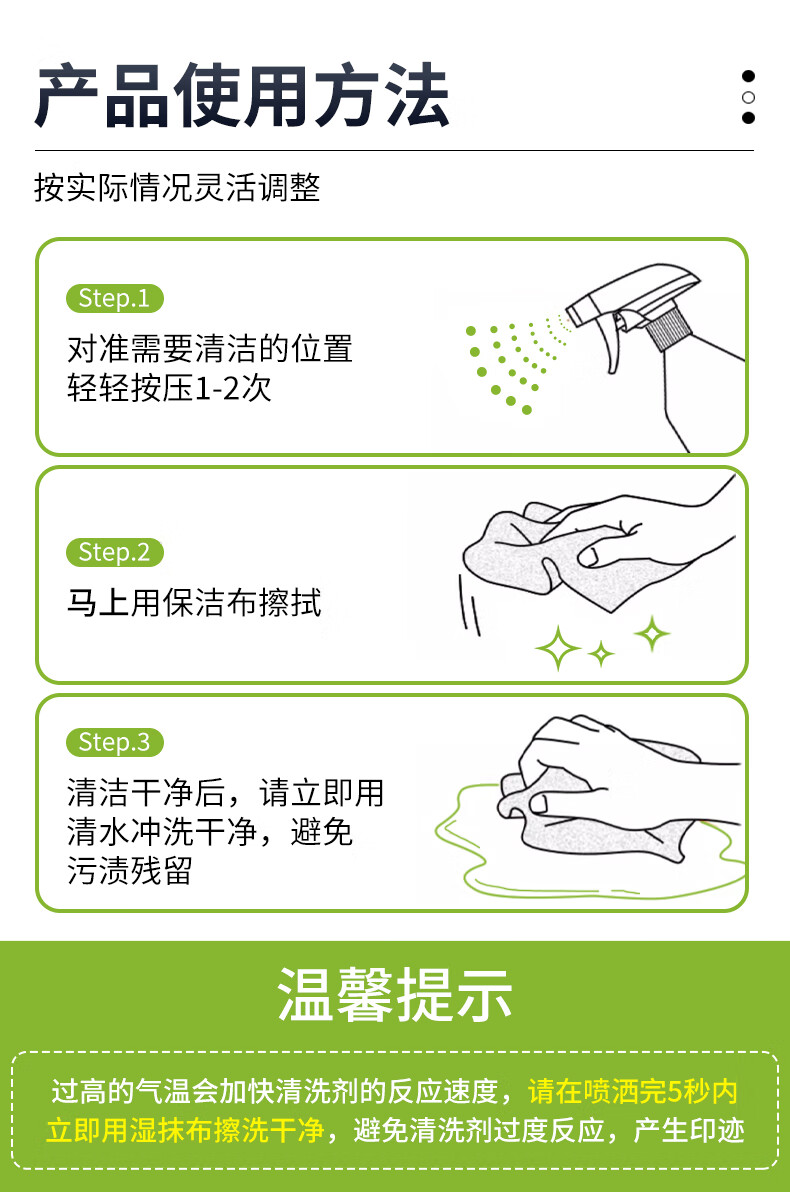 产品使用方法

按实际情况灵活调整

Step.1
对准需要清洁的位置
轻轻按压1-2次

Step.2
马上用保洁布擦拭

Step.3
清洁干净后，请立即用清水冲洗干净，避免污渍残留

温馨提示

过高的气温会加快清洗剂的反应速度，请在喷洒完5秒内立即用湿抹布擦洗干净，避免清洗剂过度反应，产生印迹